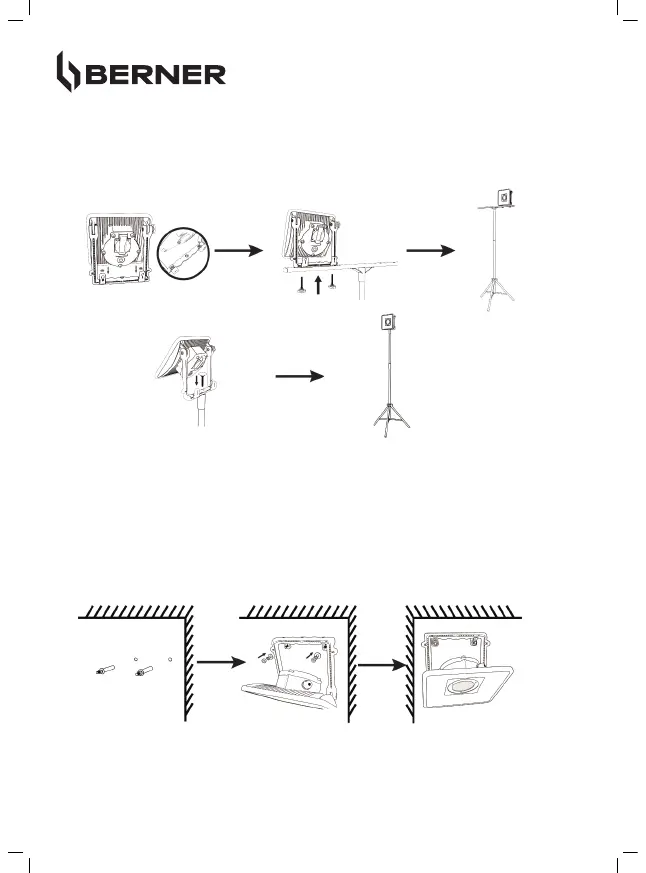 BERNER