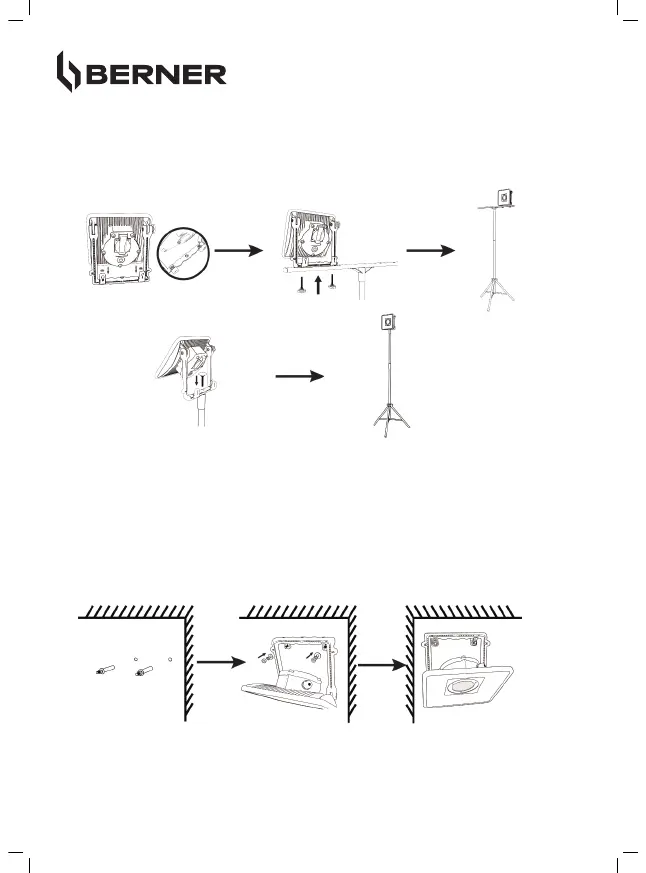 BERNER