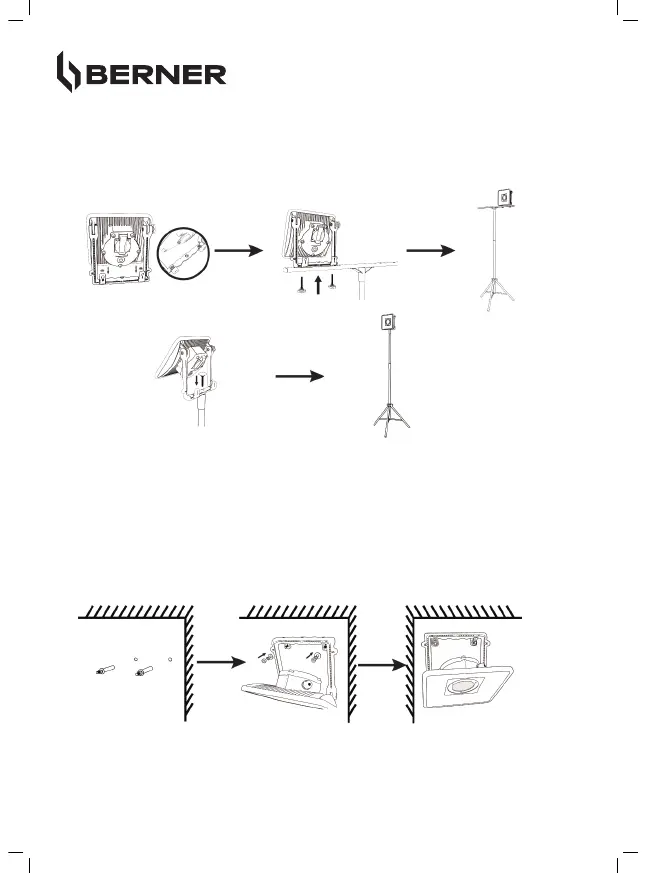 BERNER