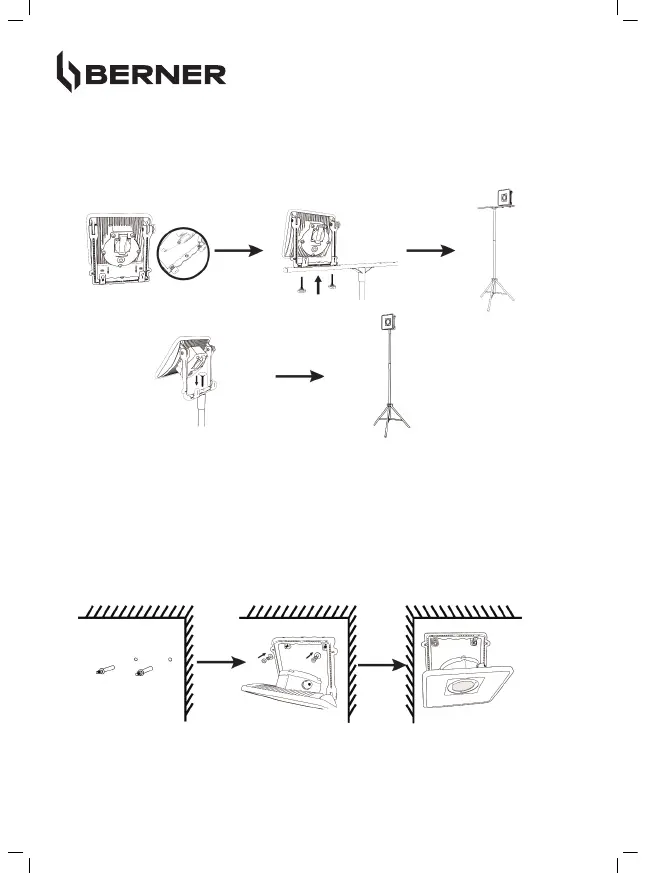 BERNER