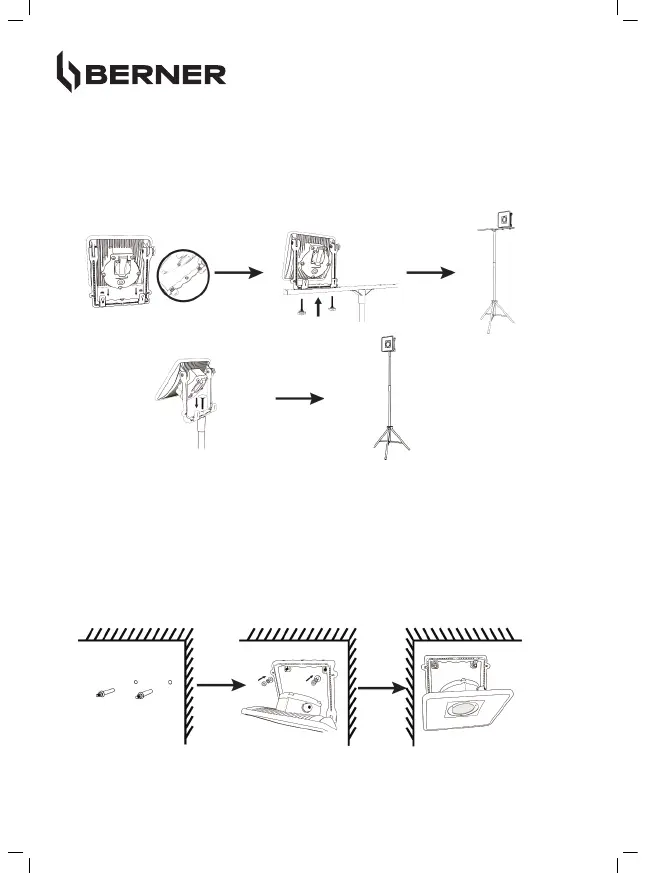 BERNER