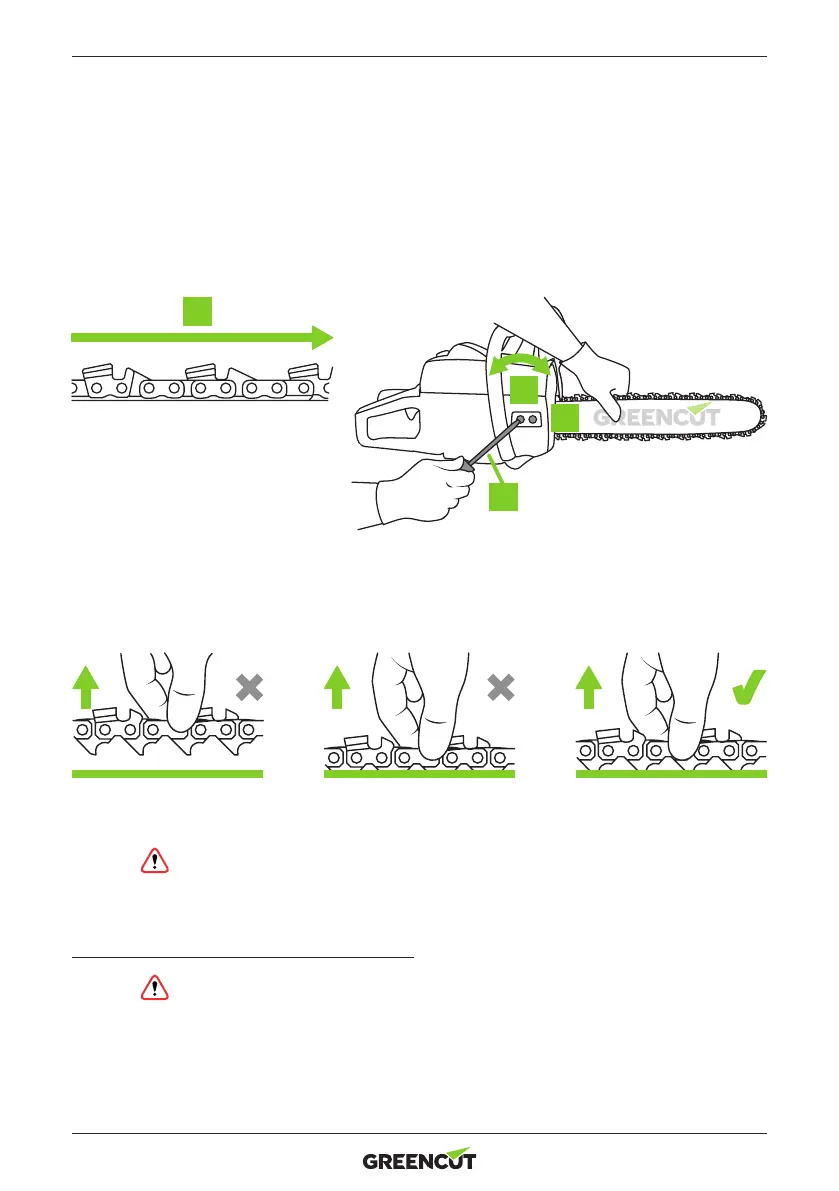 GREENCUT

GREENCUT