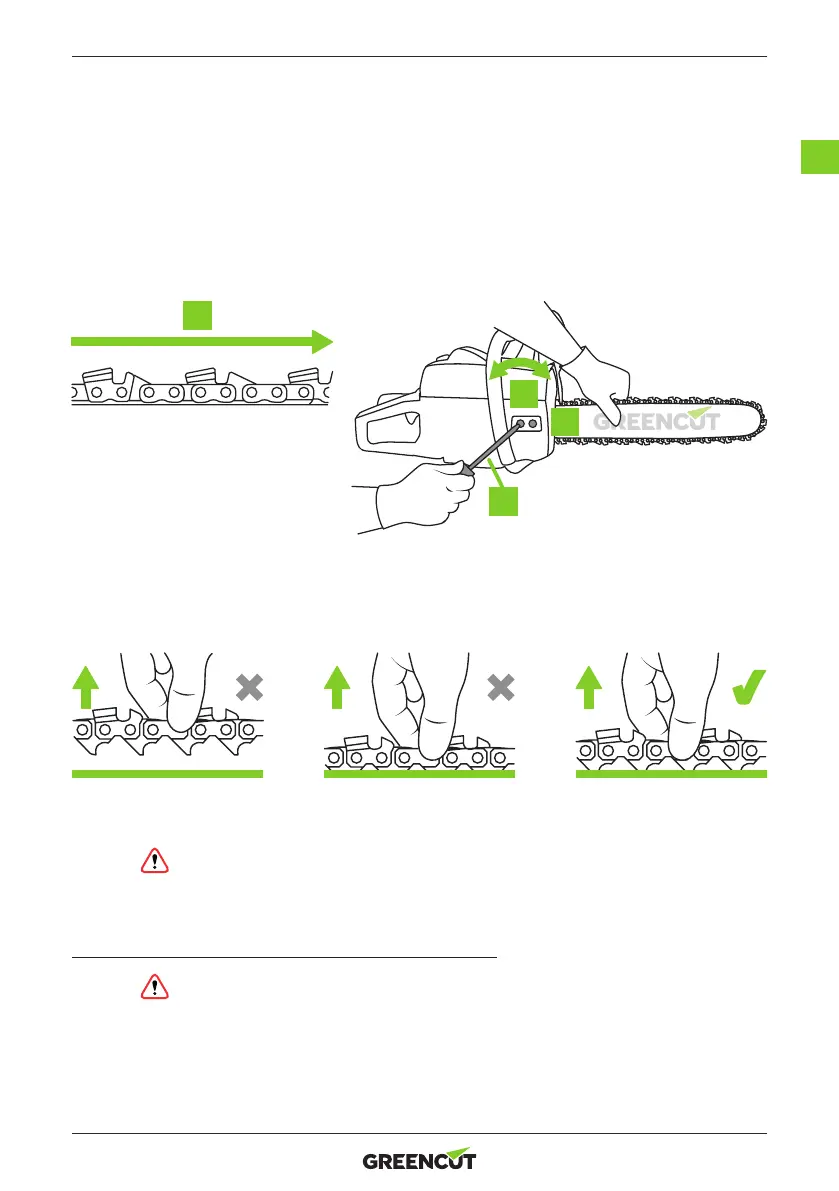 GREENCUT

GREENCUT