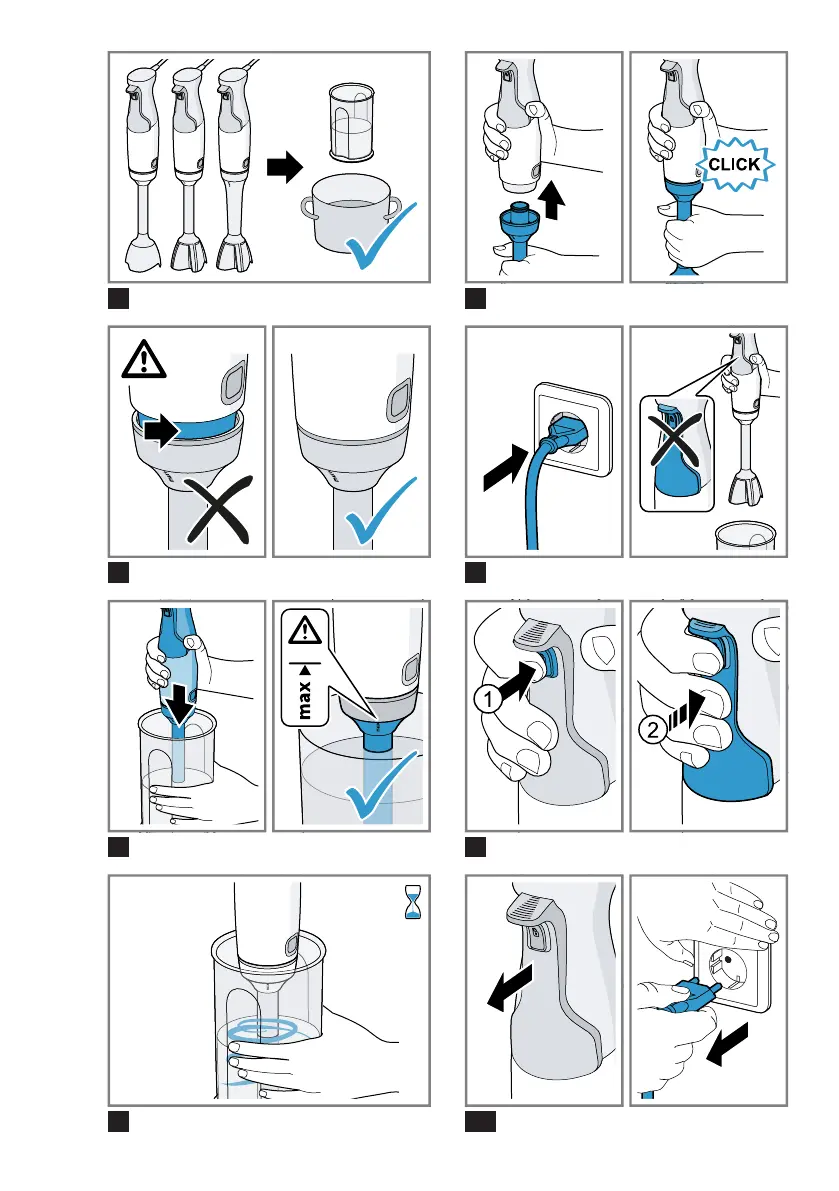 CLICK

max

1

2