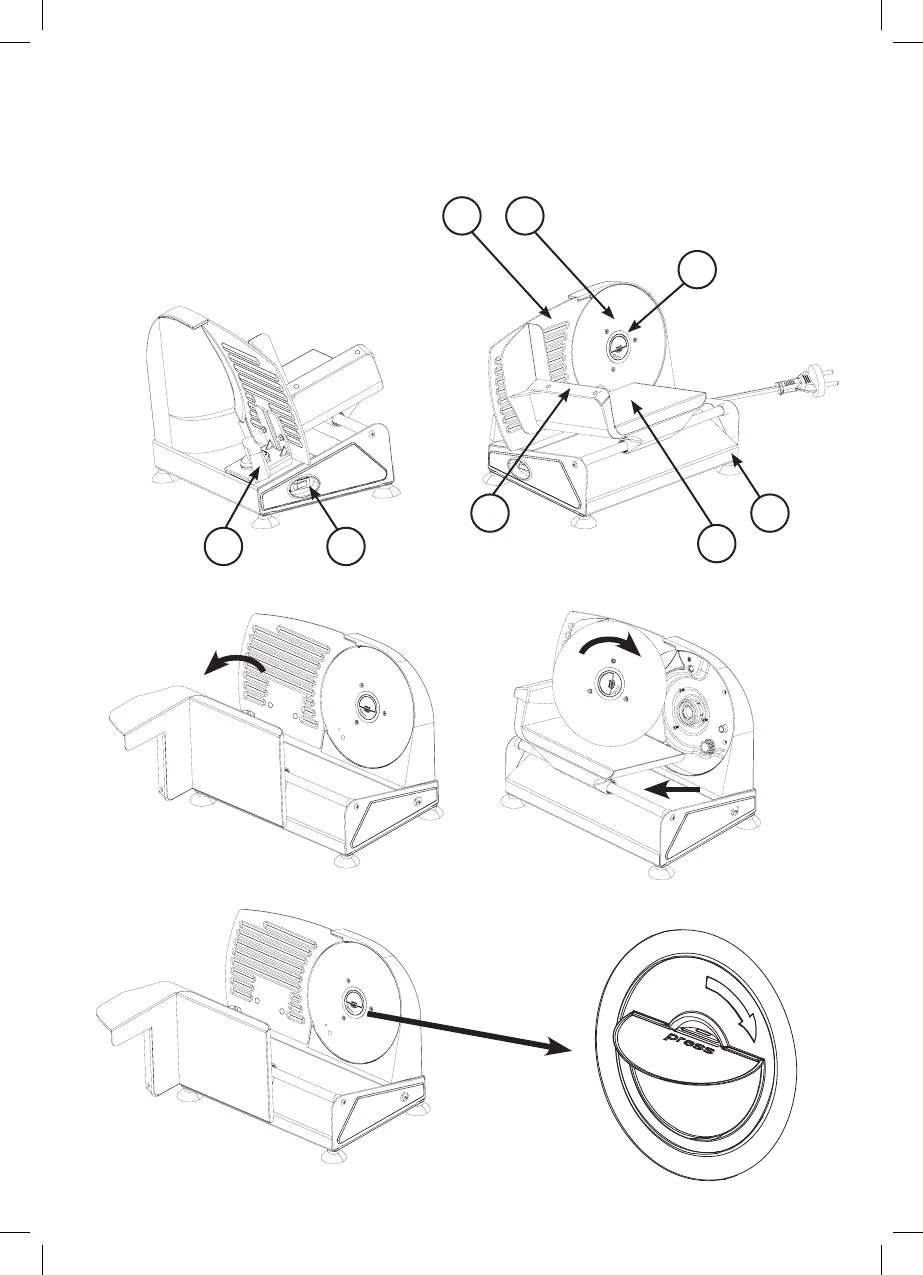 press