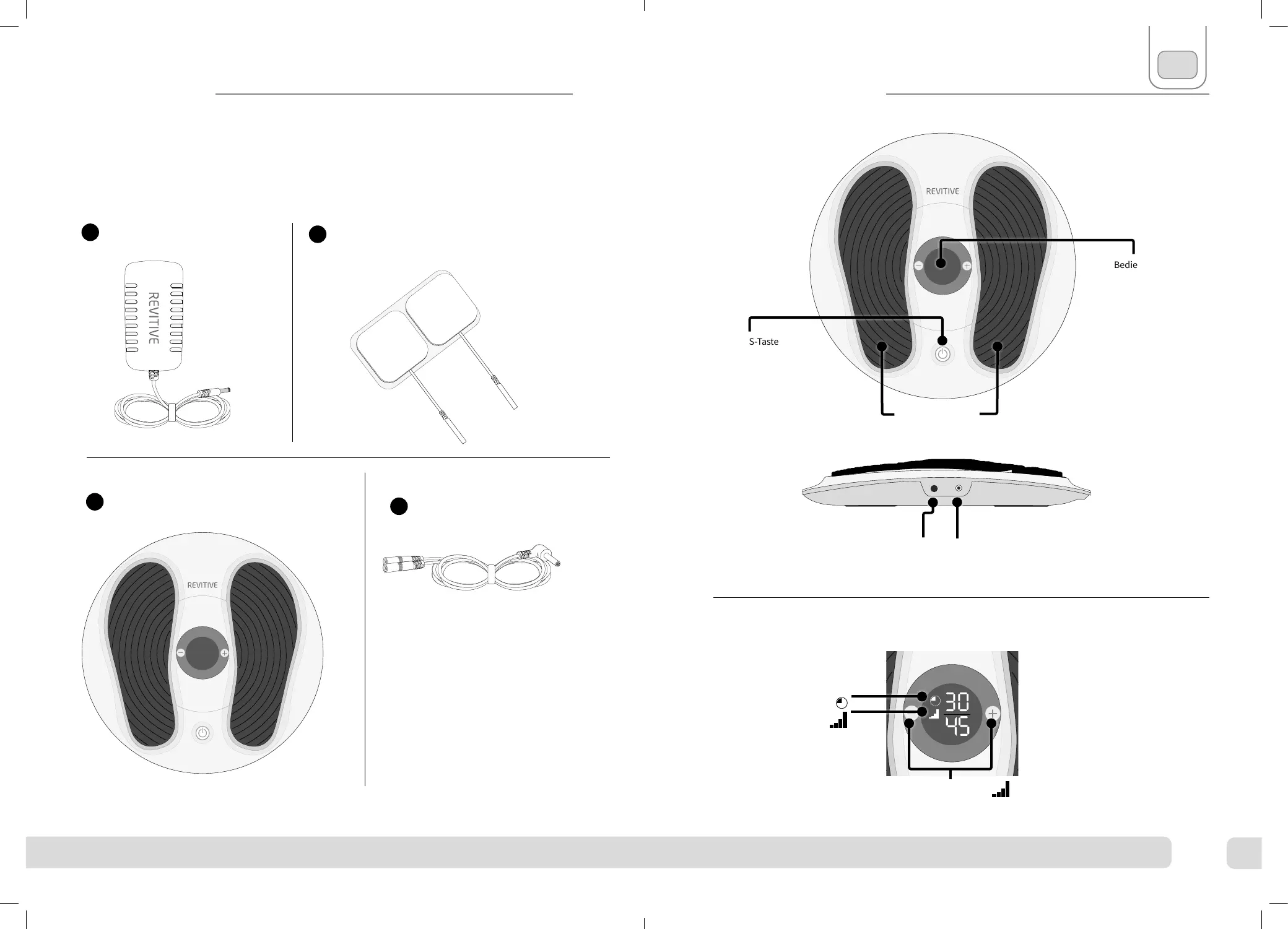 REVITIVE

REVITIVE

REVITIVE

Bedie

S-Taste

30
45