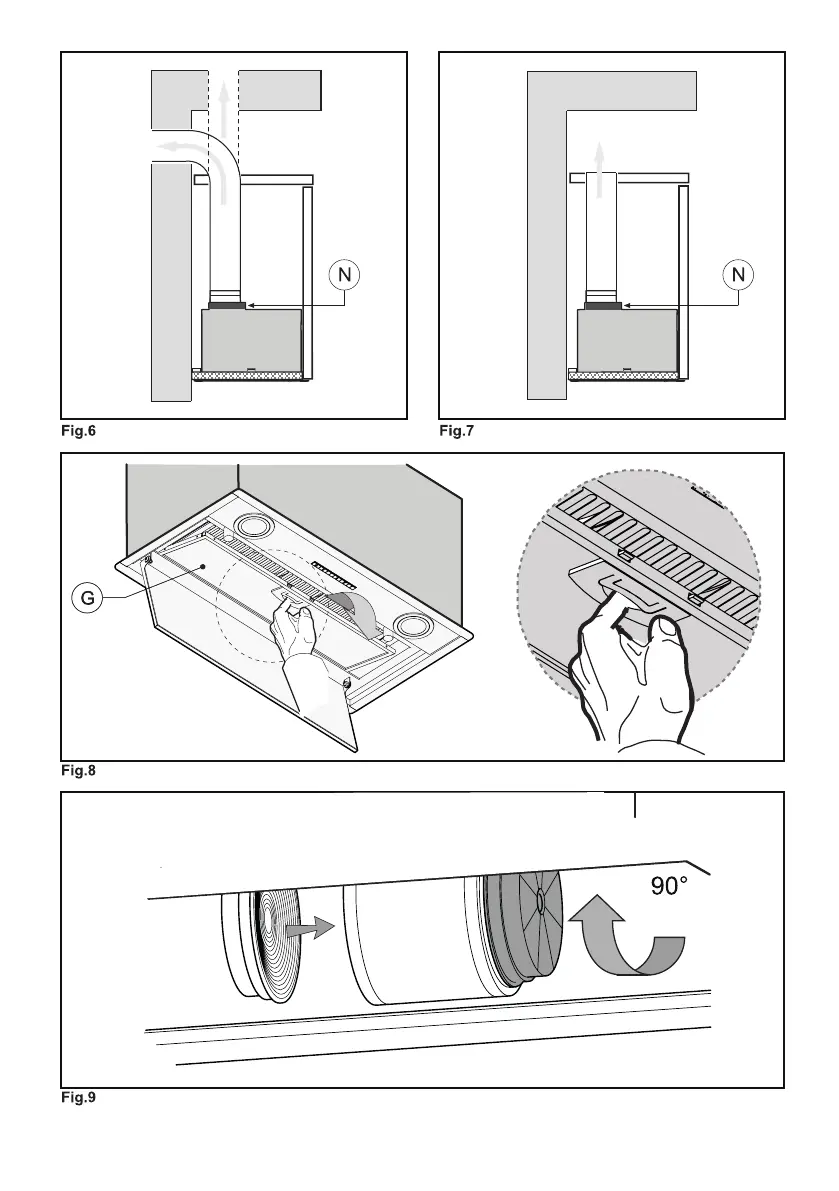 N

Fig.6

N

Fig.7

G

Fig.8

90°

Fig.9