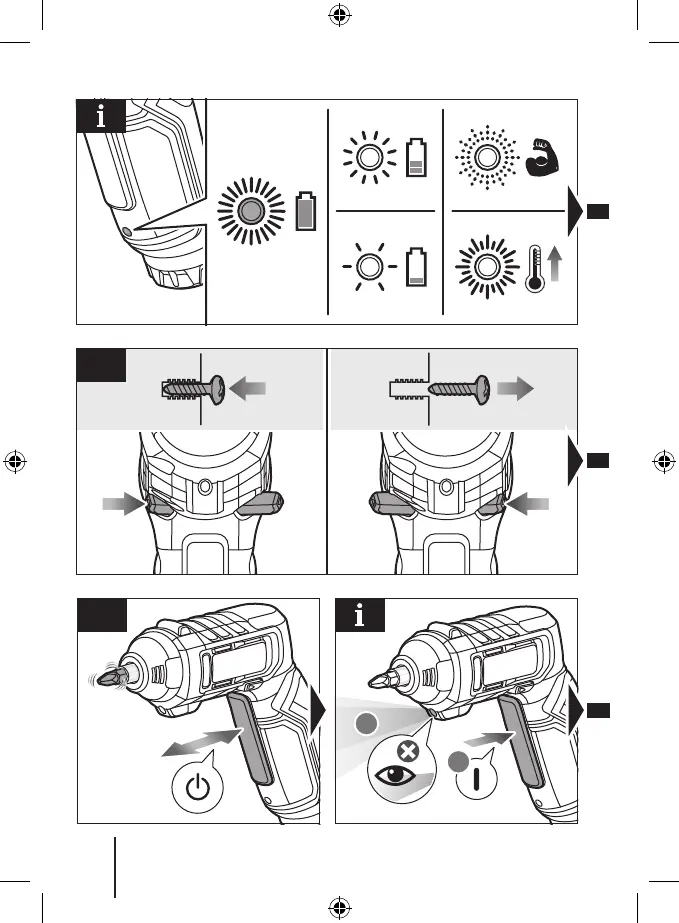 i

i