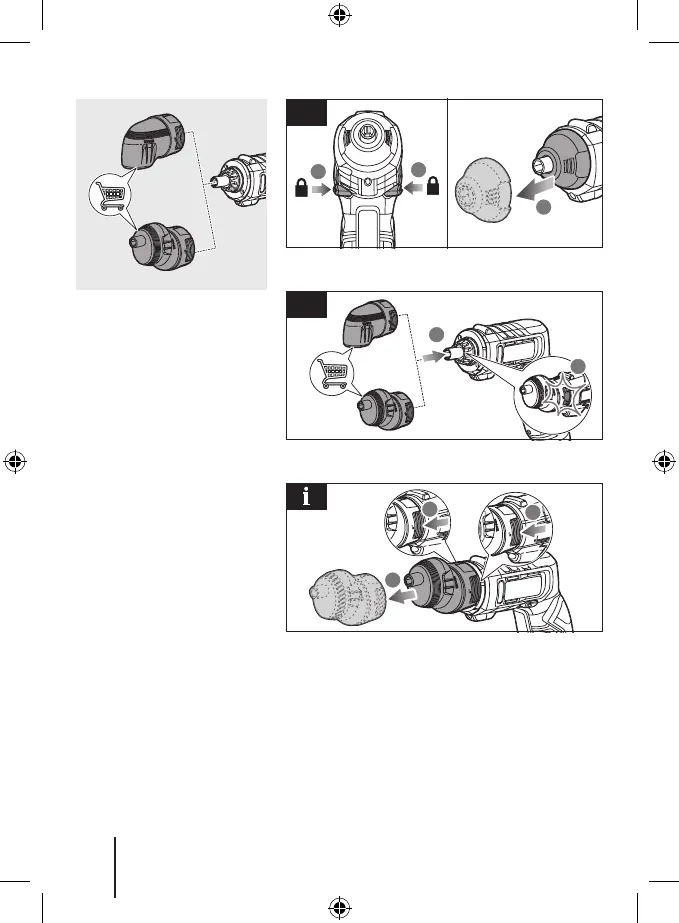 i