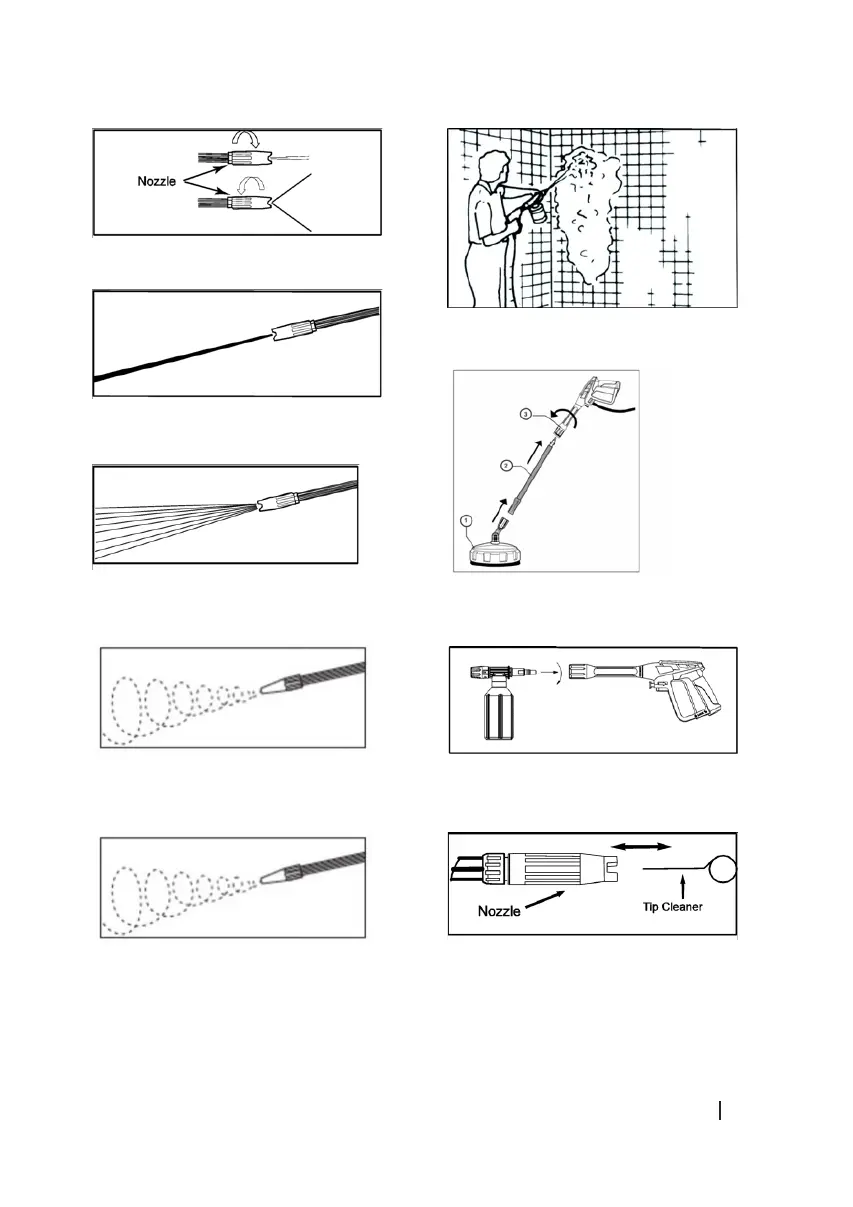 Nozzle

3

2

1

Nozzle

Tip Cleaner