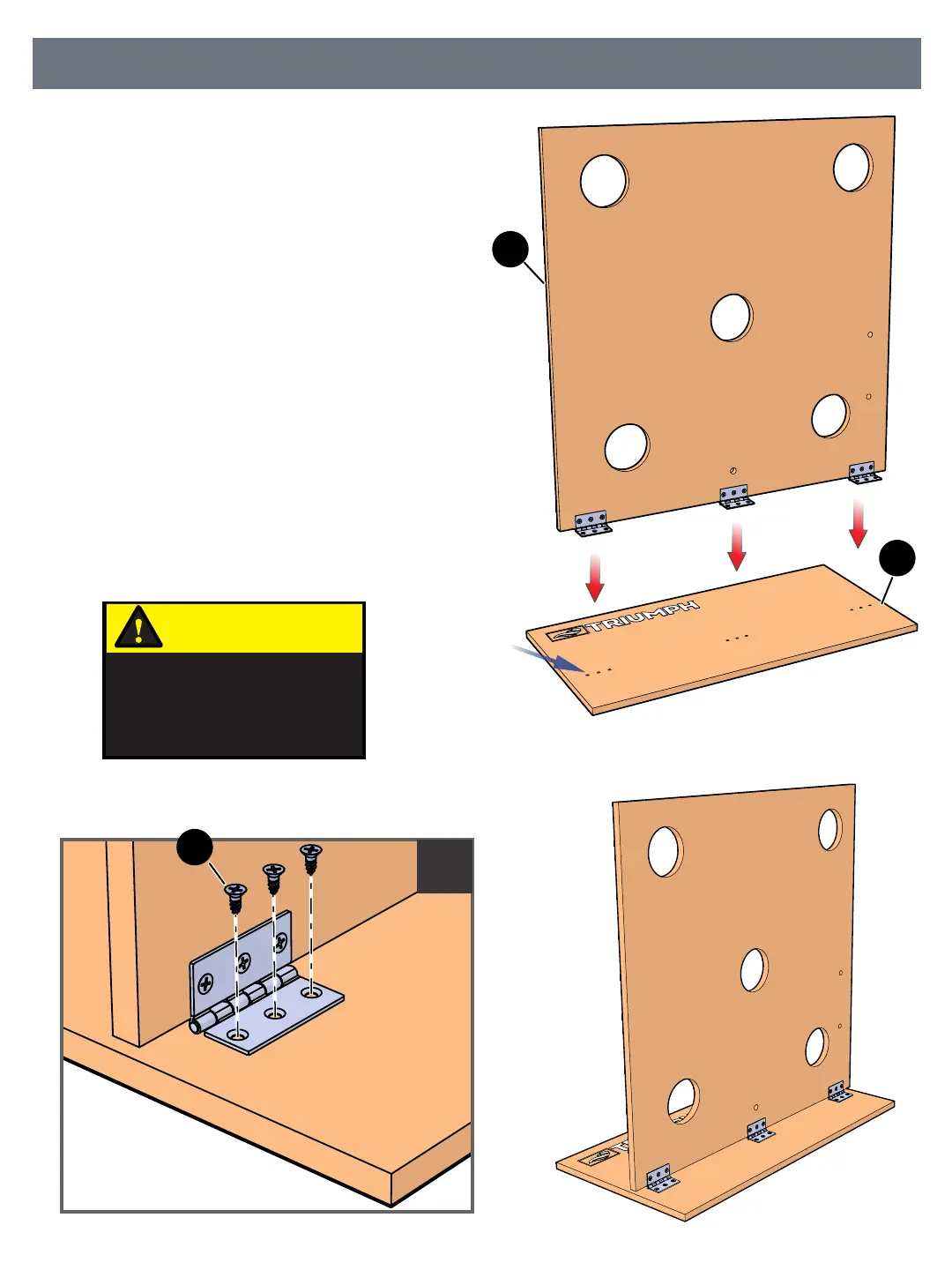 TRIUMPH