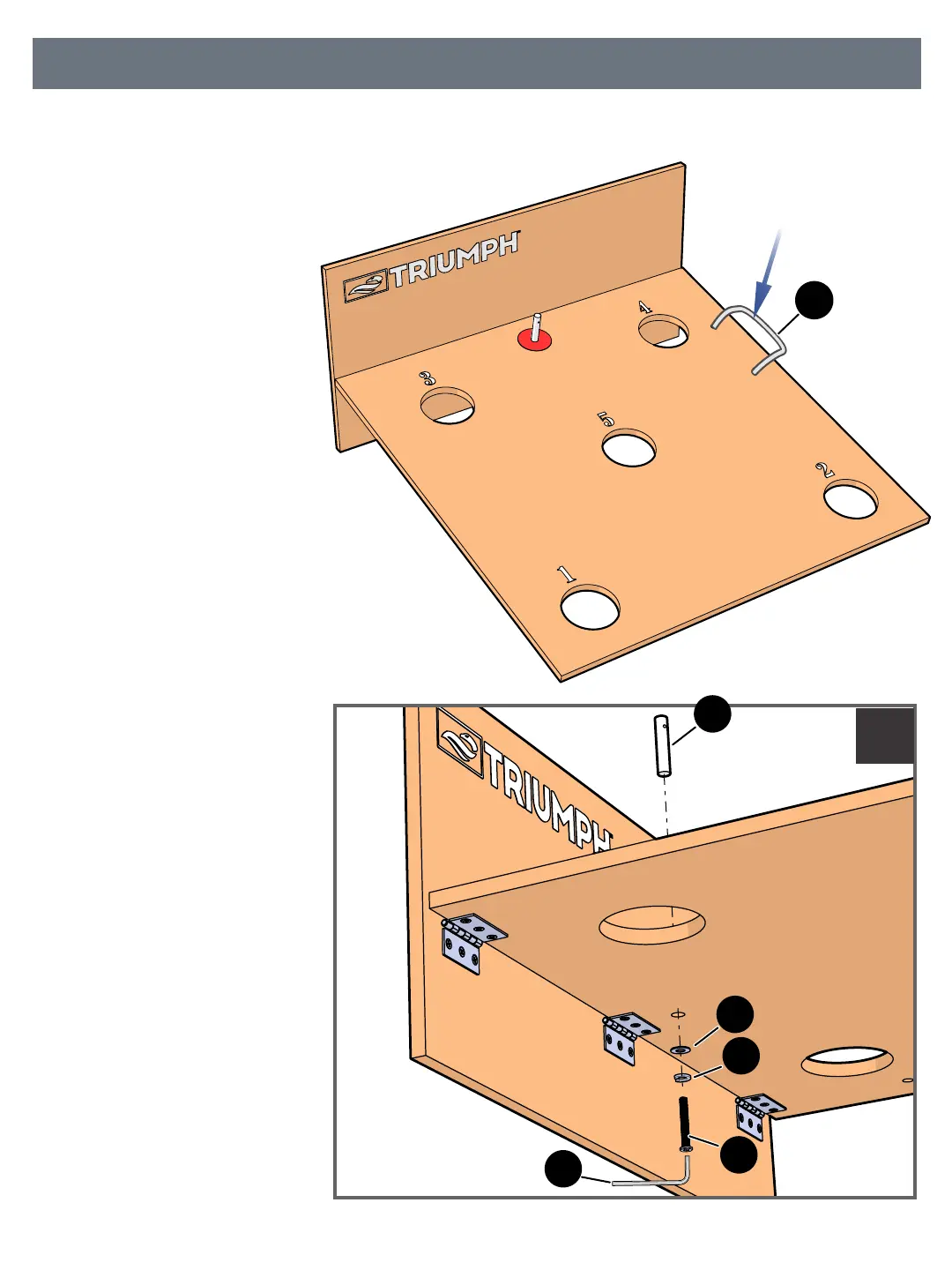 TRIUMPH

4
3
5
2
1

TRIUMPH