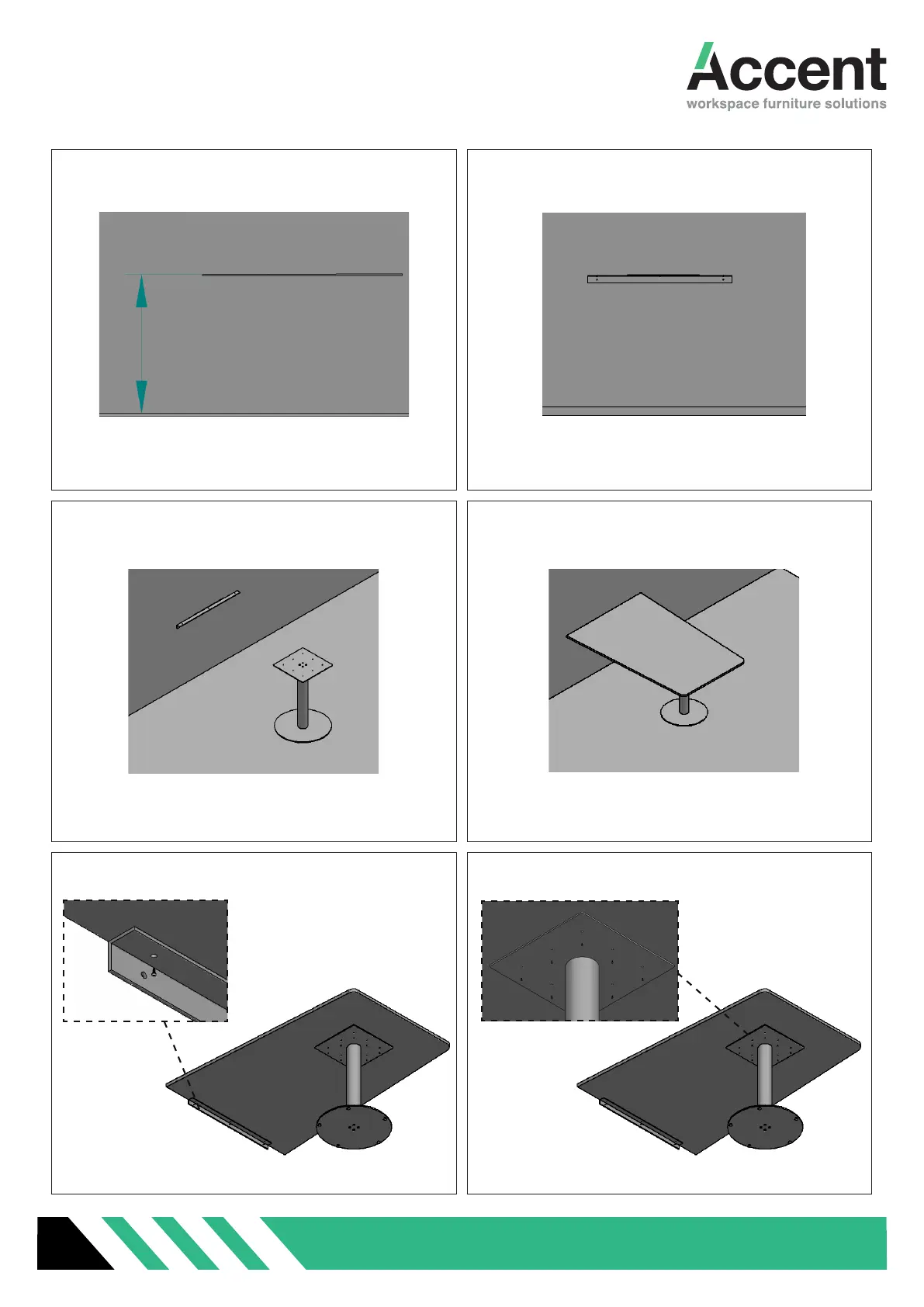 Accent
workspace furniture solutions