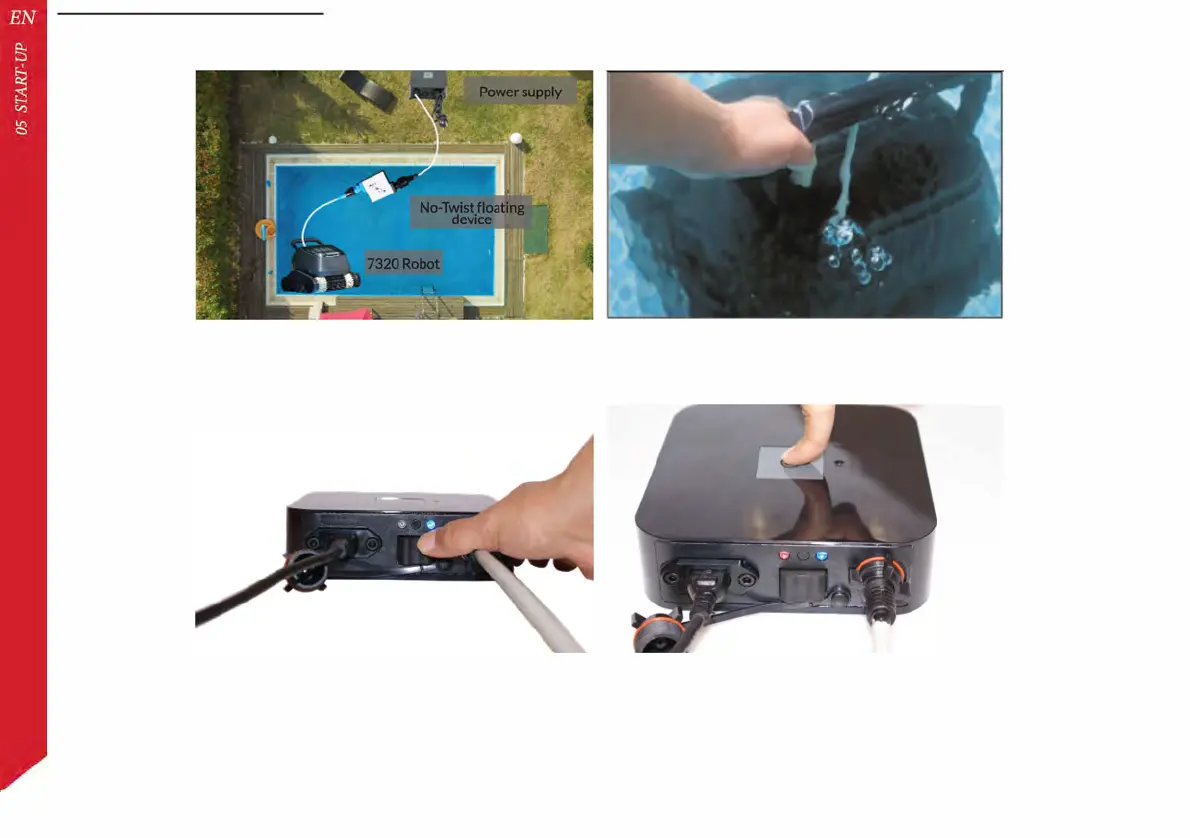 EN

05 START-UP

Power supply

No-Twist floating device

7320 Robot