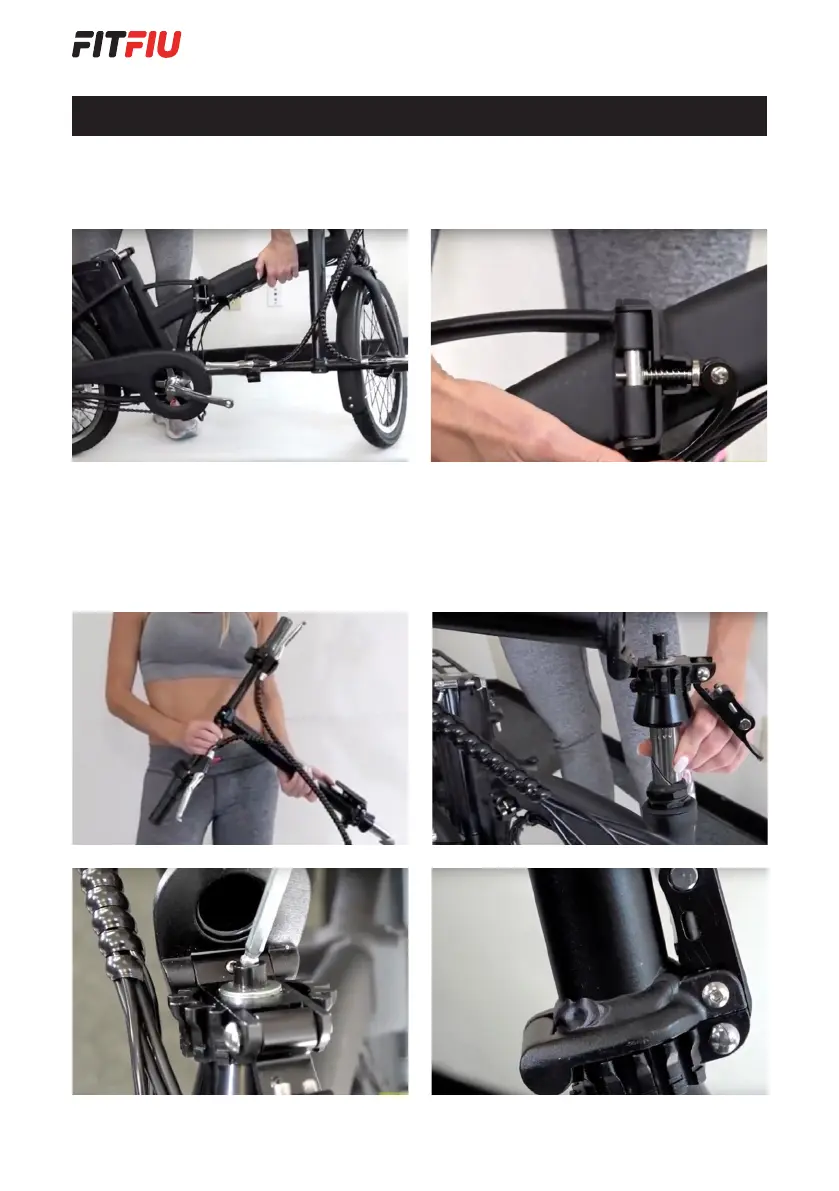 FITFIU