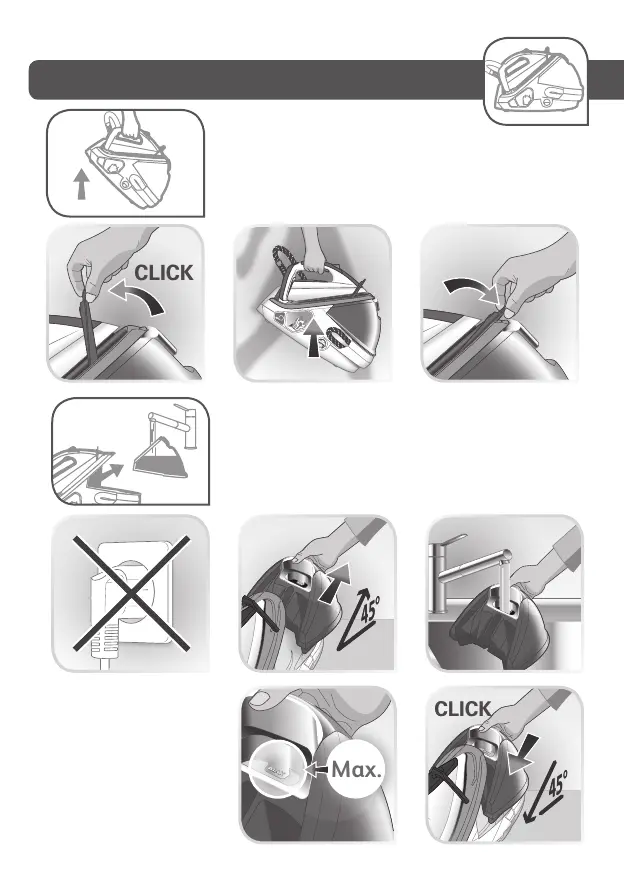 CLICK

45°

Max.

CLICK

45°