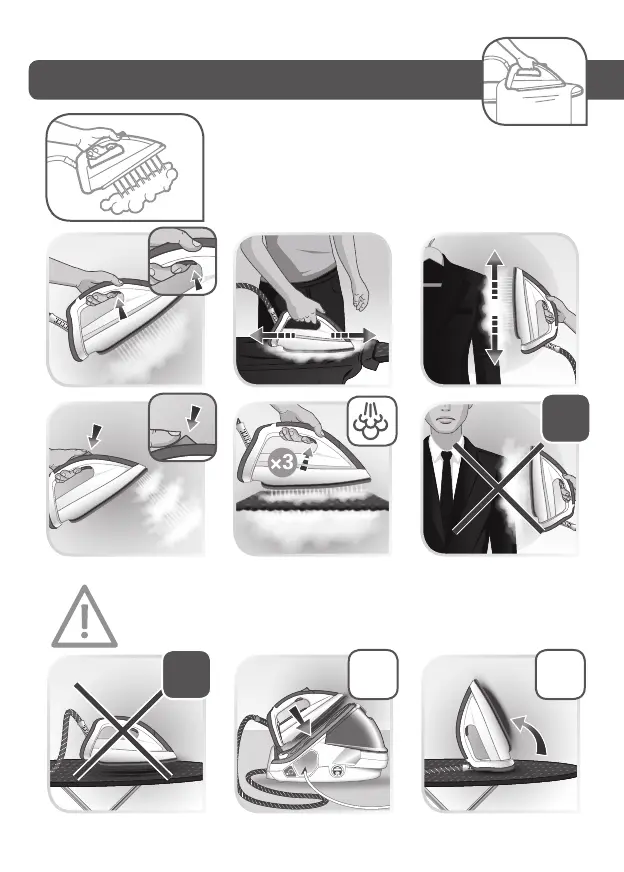 x3