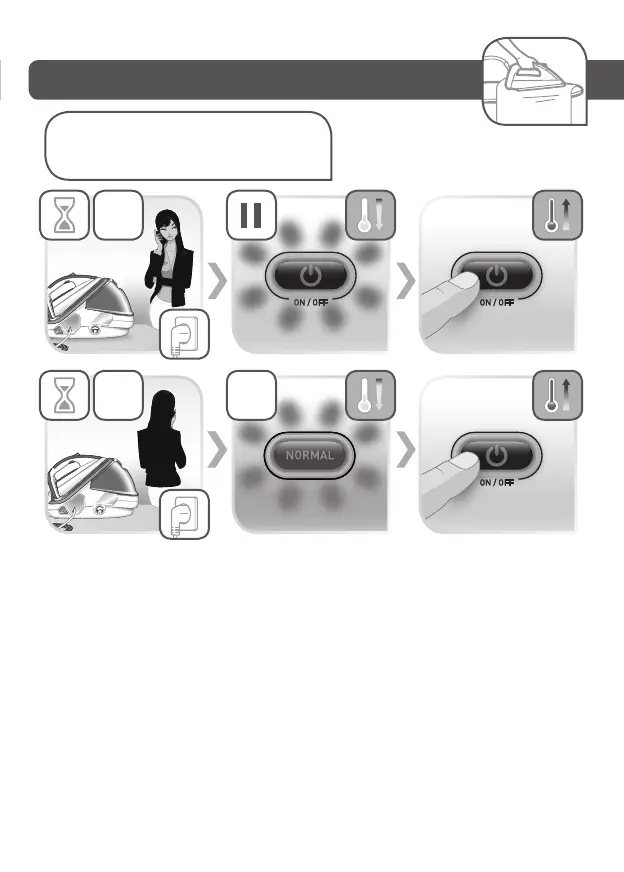 ON / OFF

ON / OFF

NORMAL

ON / OFF