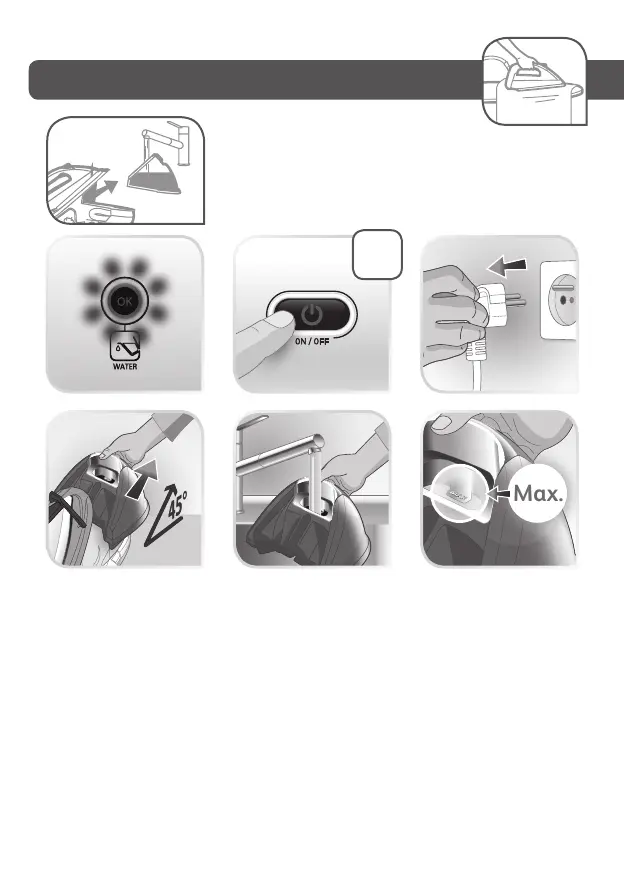 OK

WATER

ON / OFF

45°

Max.