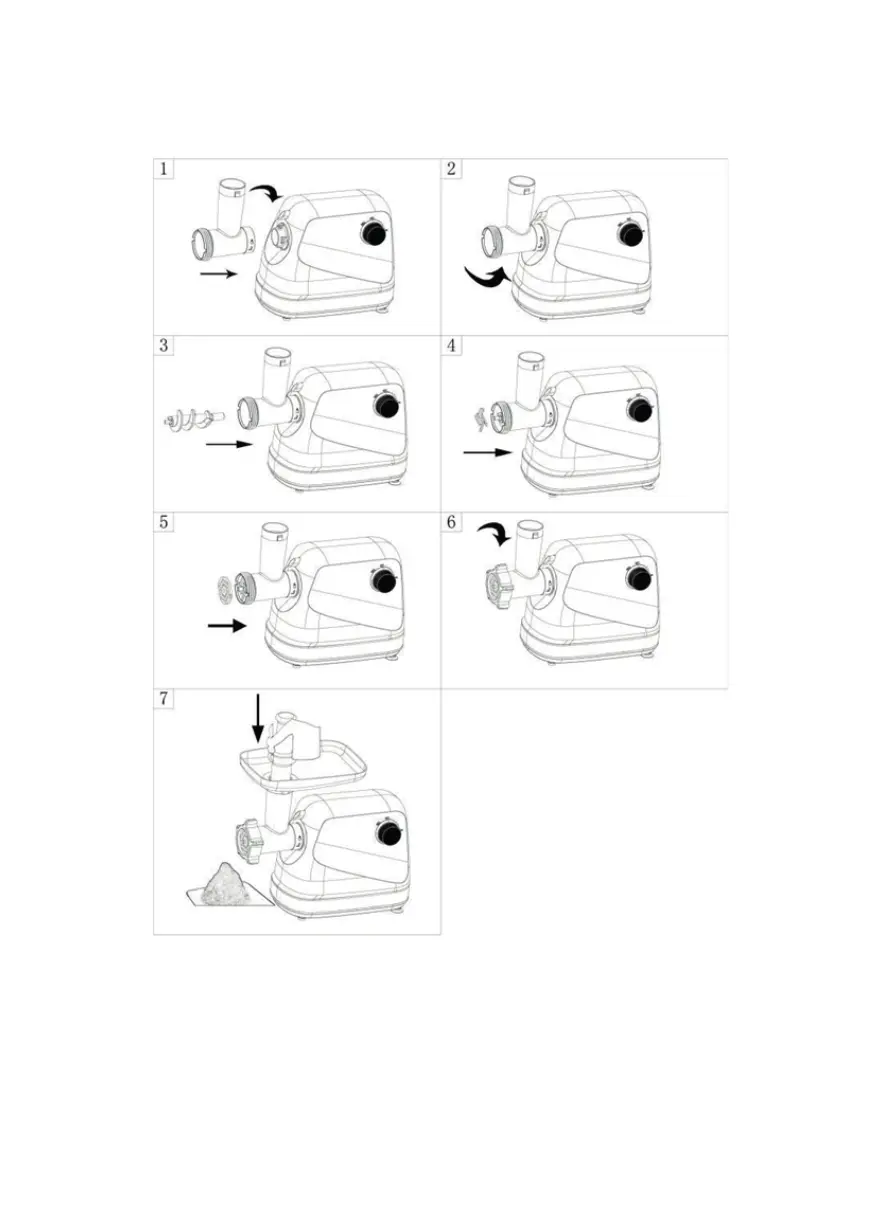 1

2

3

4

5

6

7