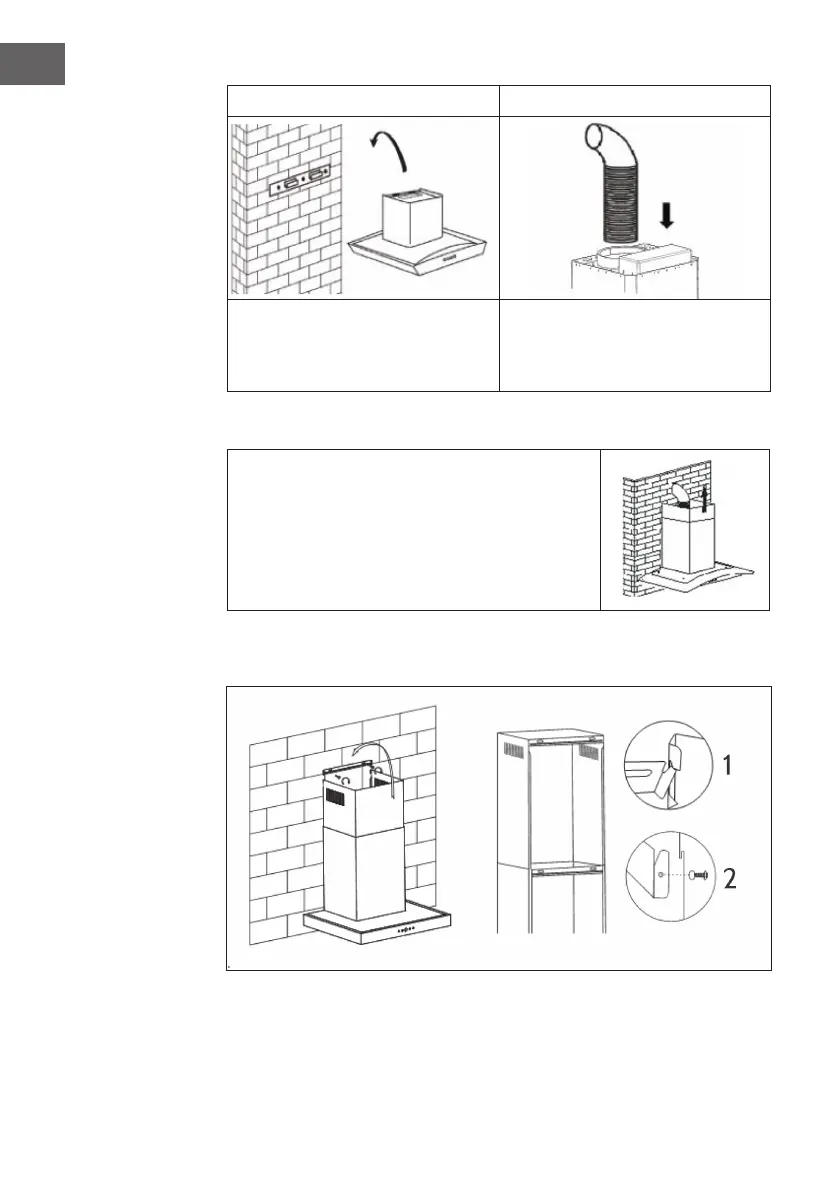 1

2