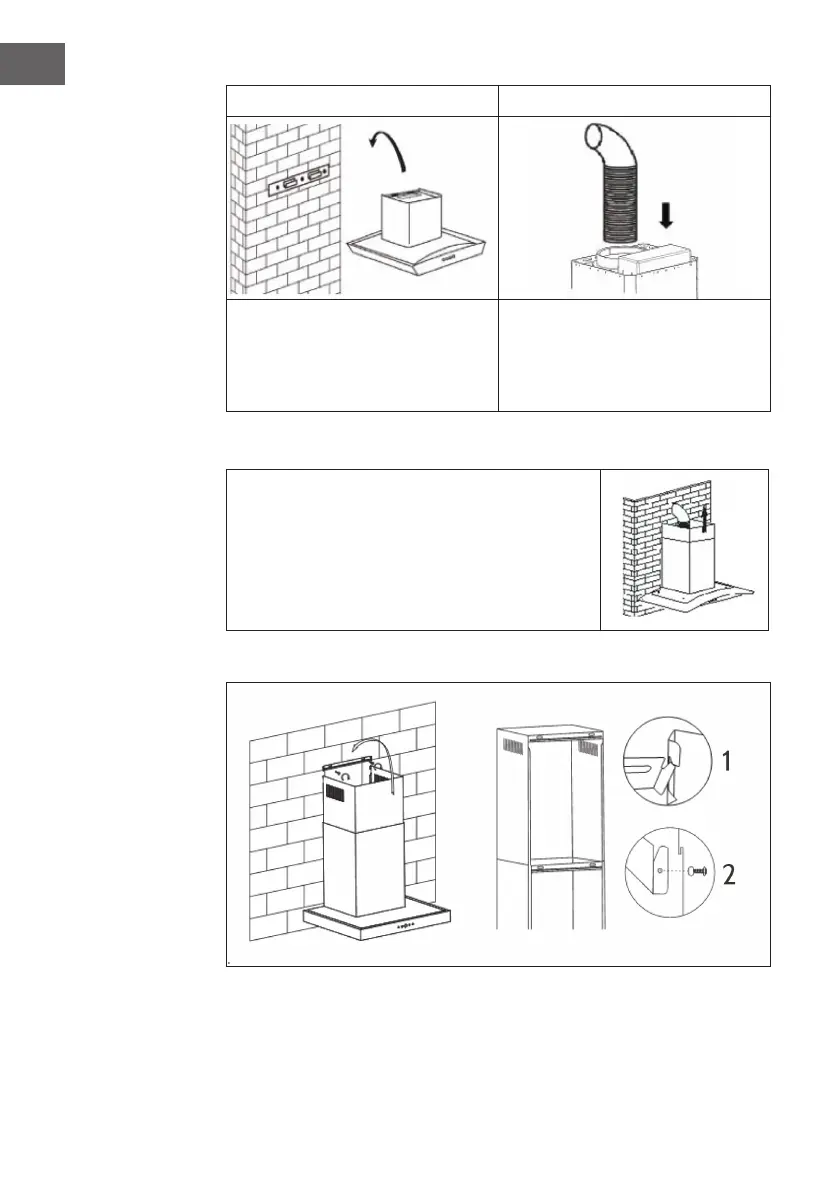 1

2