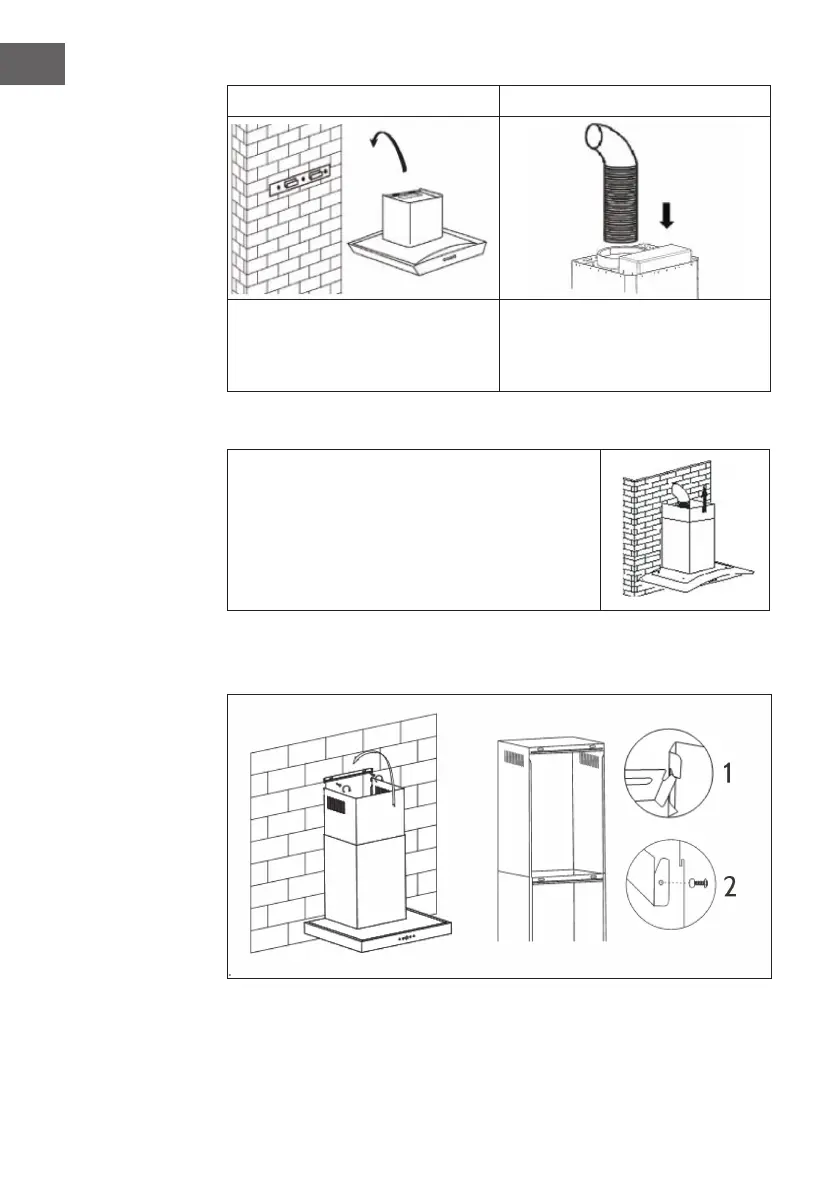 1

2