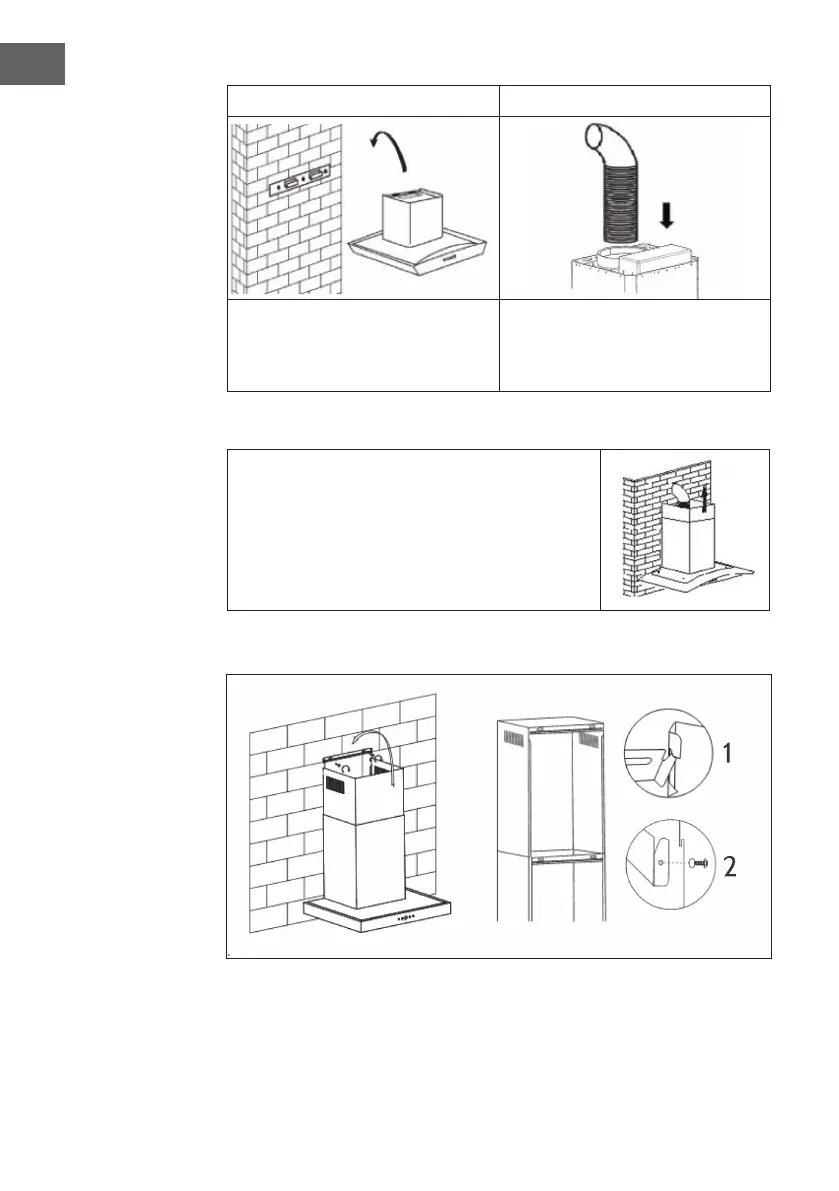 1

2