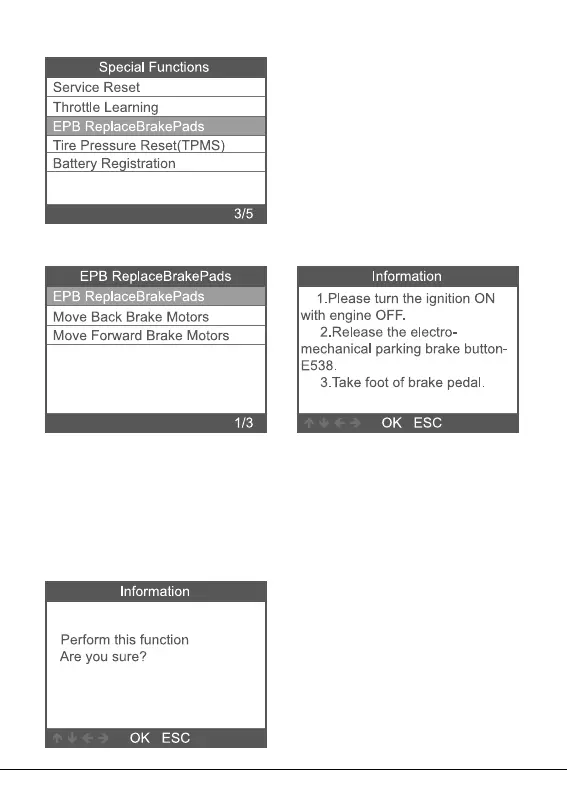 Special Functions
Service Reset
Throttle Learning
EPB ReplaceBrakePads
Tire Pressure Reset(TPMS)
Battery Registration
3/5

EPB ReplaceBrakePads
EPB ReplaceBrakePads
Move Back Brake Motors
Move Forward Brake Motors
1/3

Information
1.Please turn the ignition ON with engine OFF.
2.Release the electro-mechanical parking brake button-E538.
3.Take foot of brake pedal.
OK ESC

Information
Perform this function
Are you sure?
OK ESC