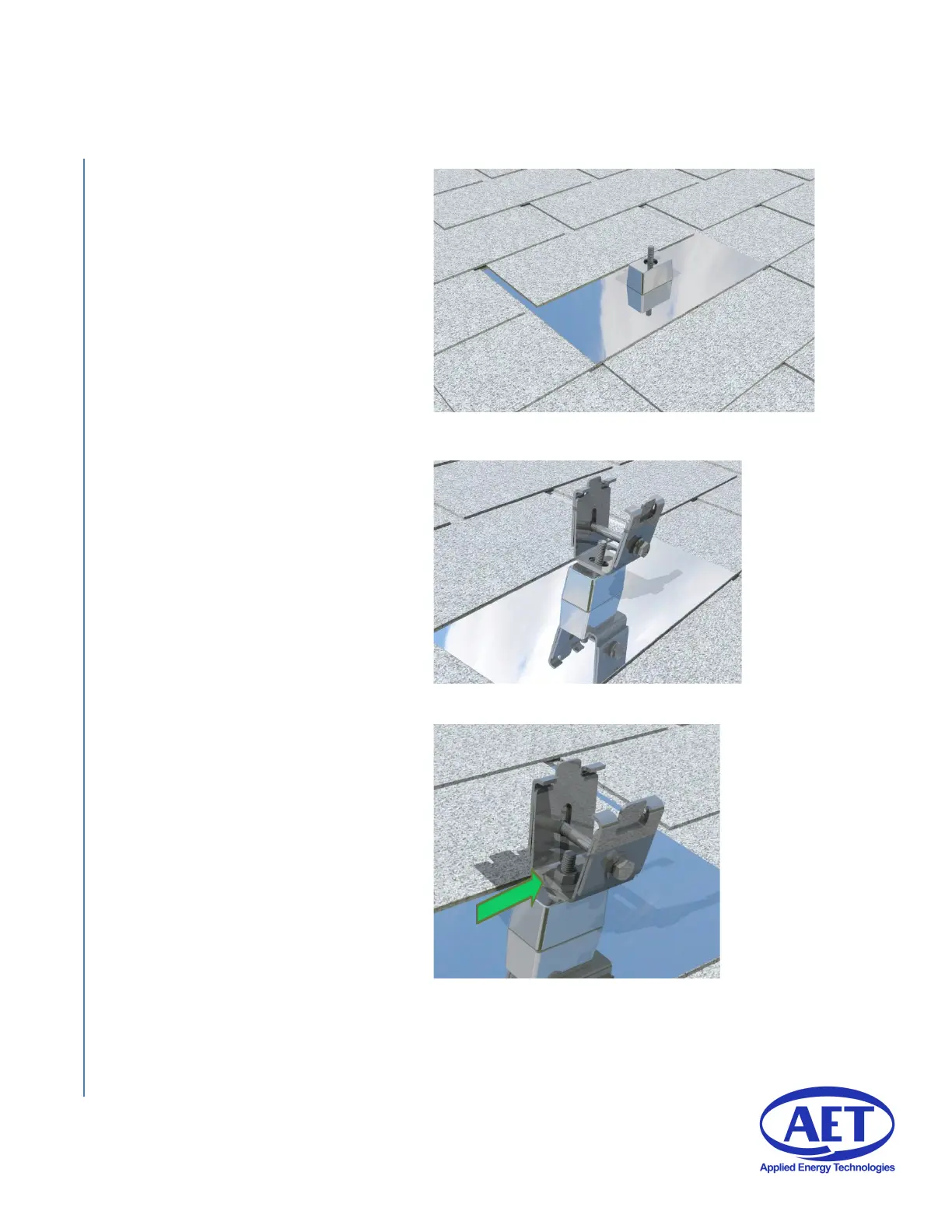 AET
Applied Energy Technologies