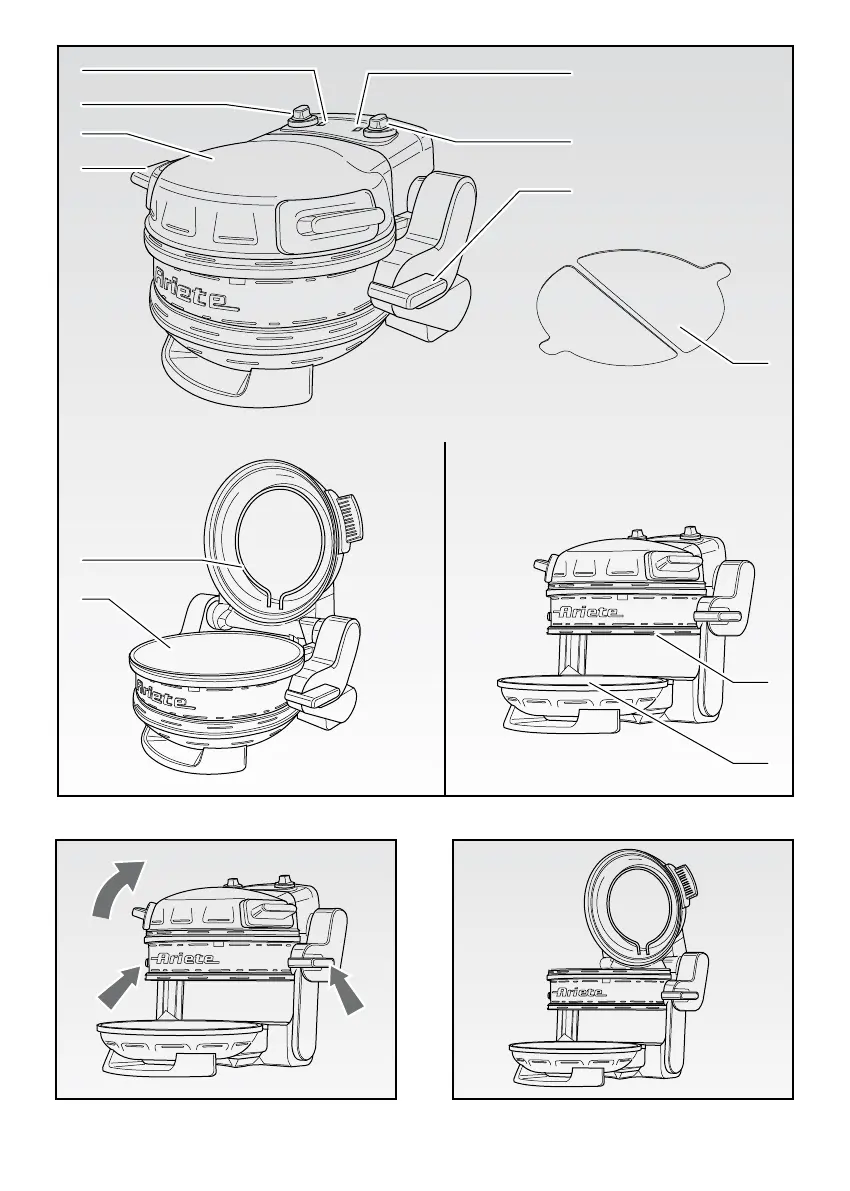 Ariete

Ariete

Ariete

Ariete

Ariete