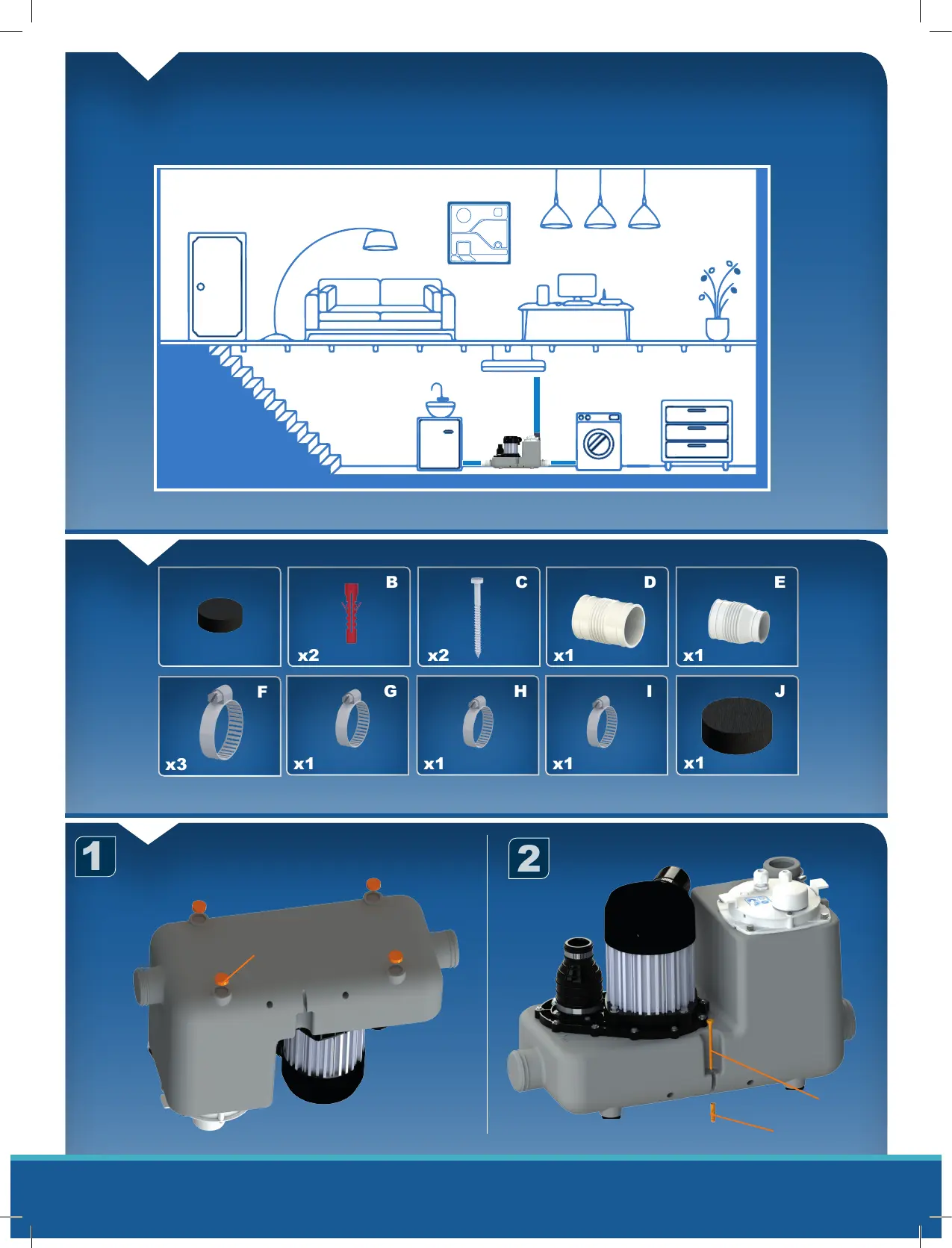 B
x2

C
x2

D
x1

E
x1

F
x3

G
x1

H
x1

I
x1

J
x1

1

2