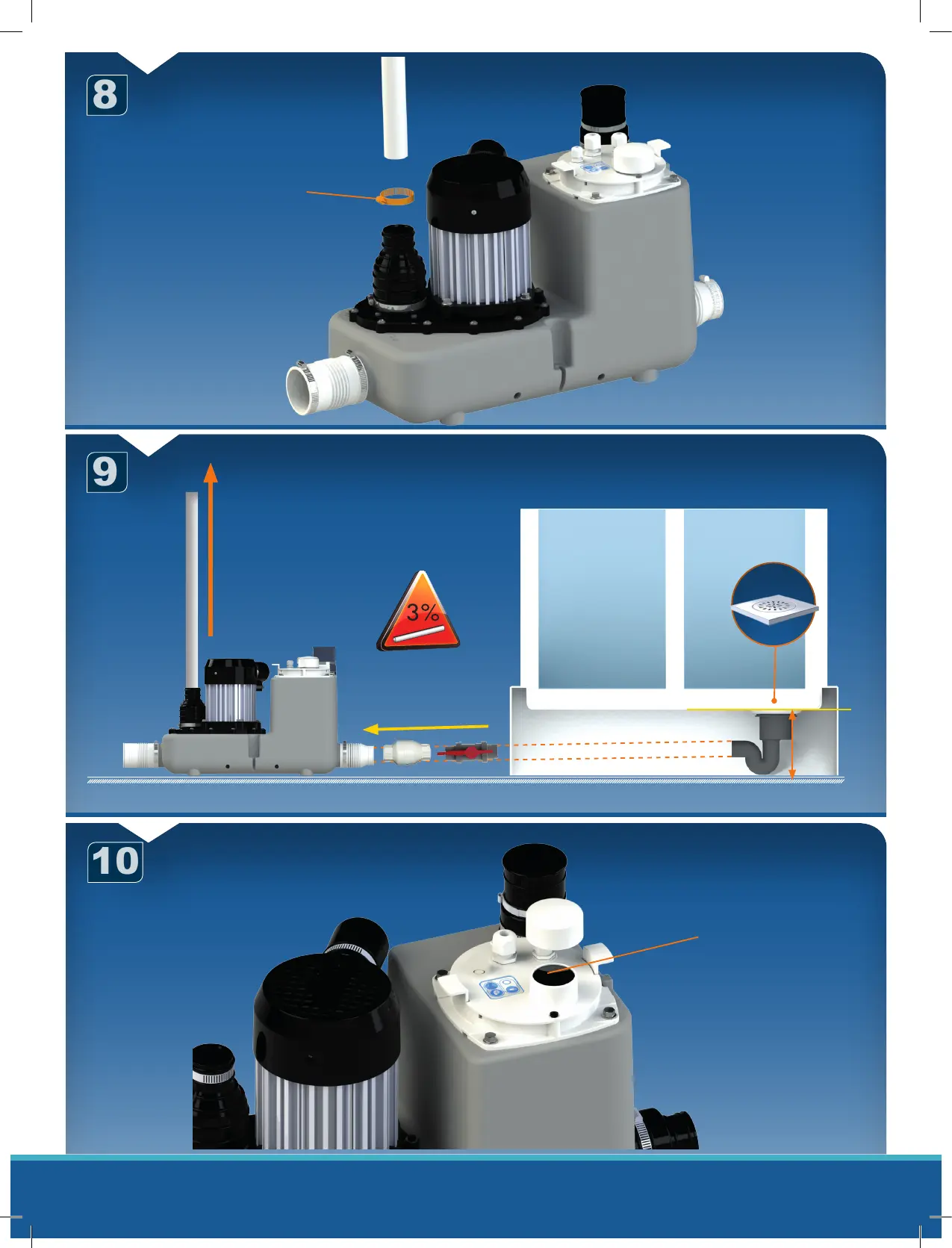 8

9

3%

10