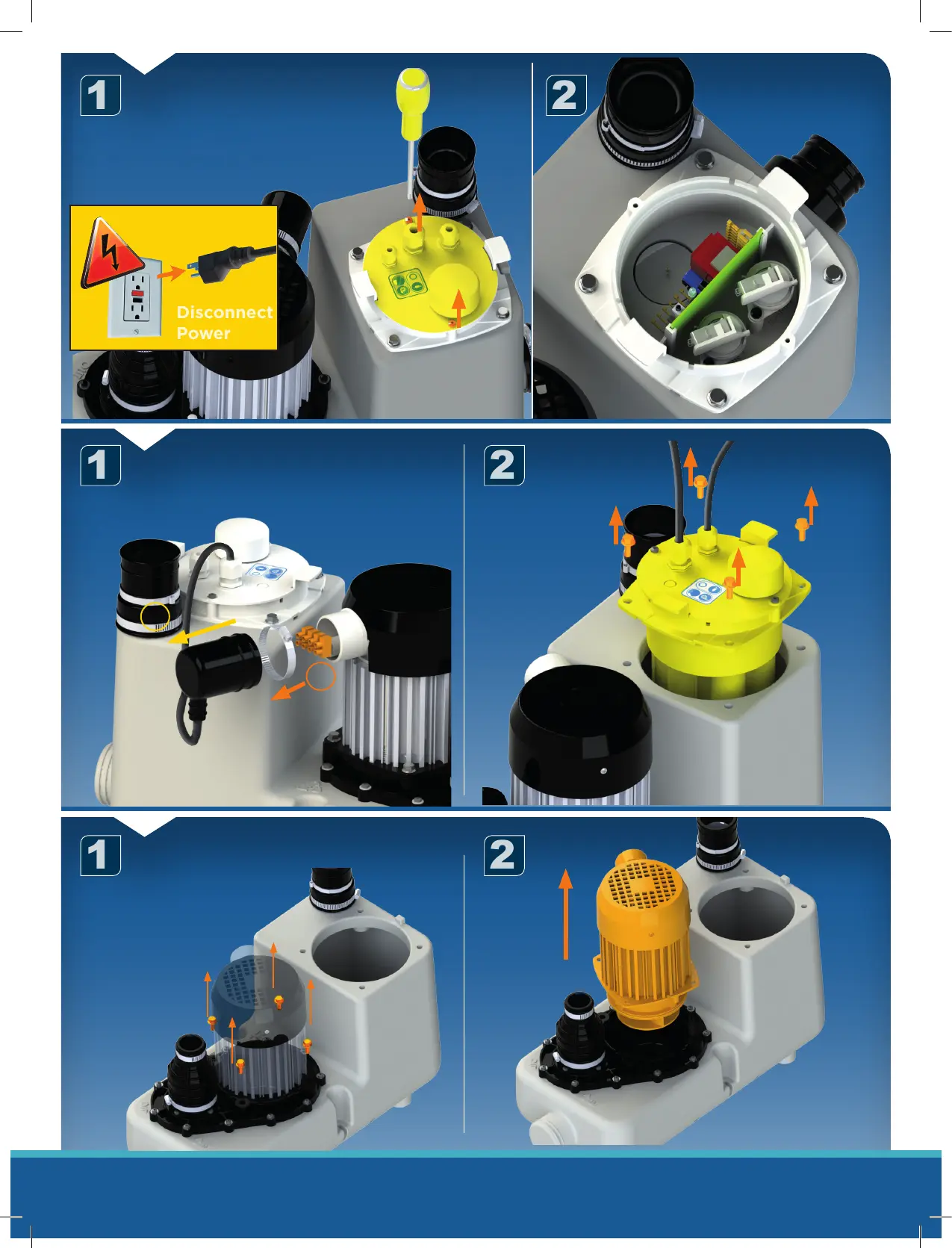 1

Disconnect Power

2

1

2

1

2