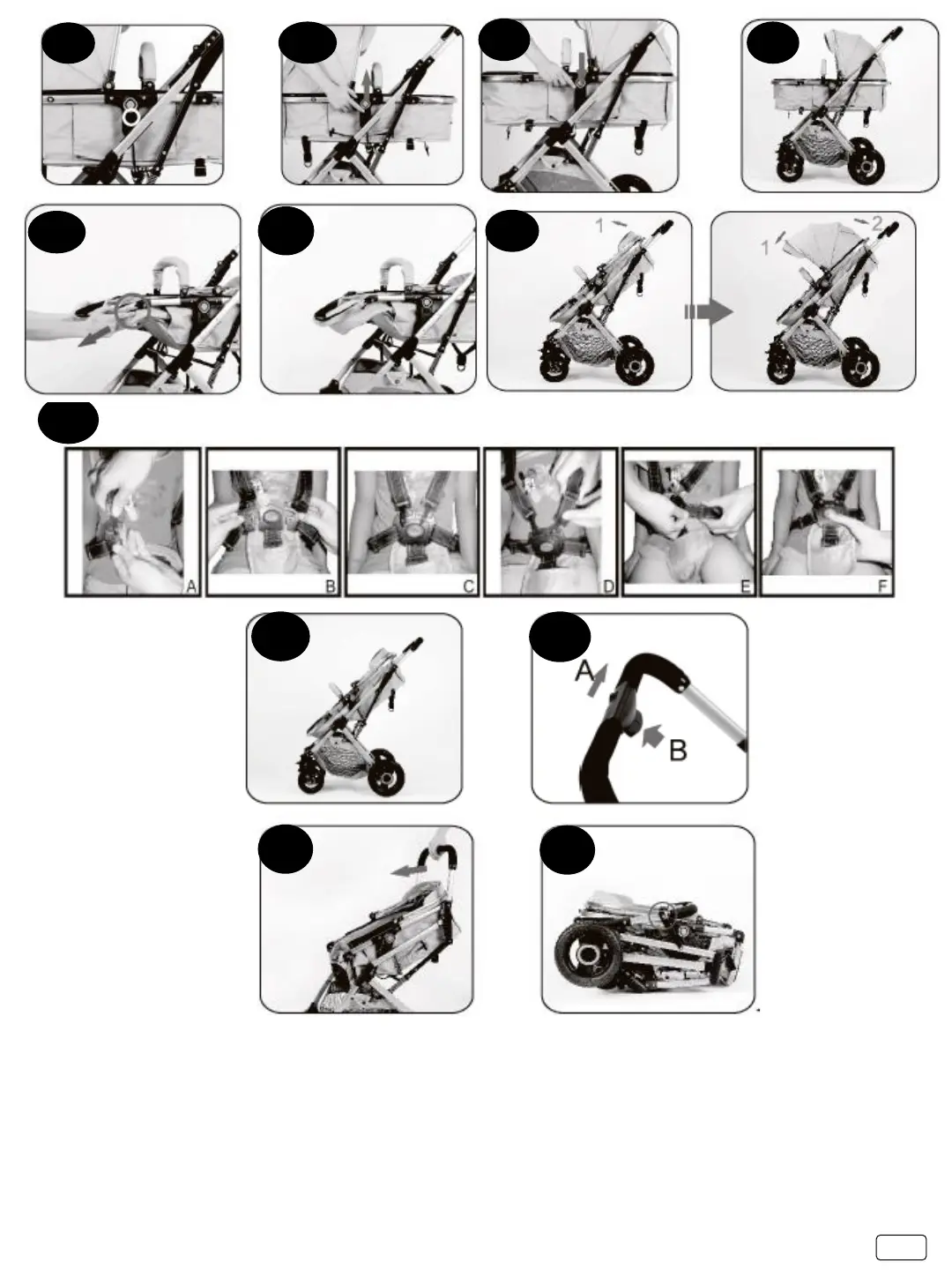 1

1 2

A

B

C

D

E

F

A

B