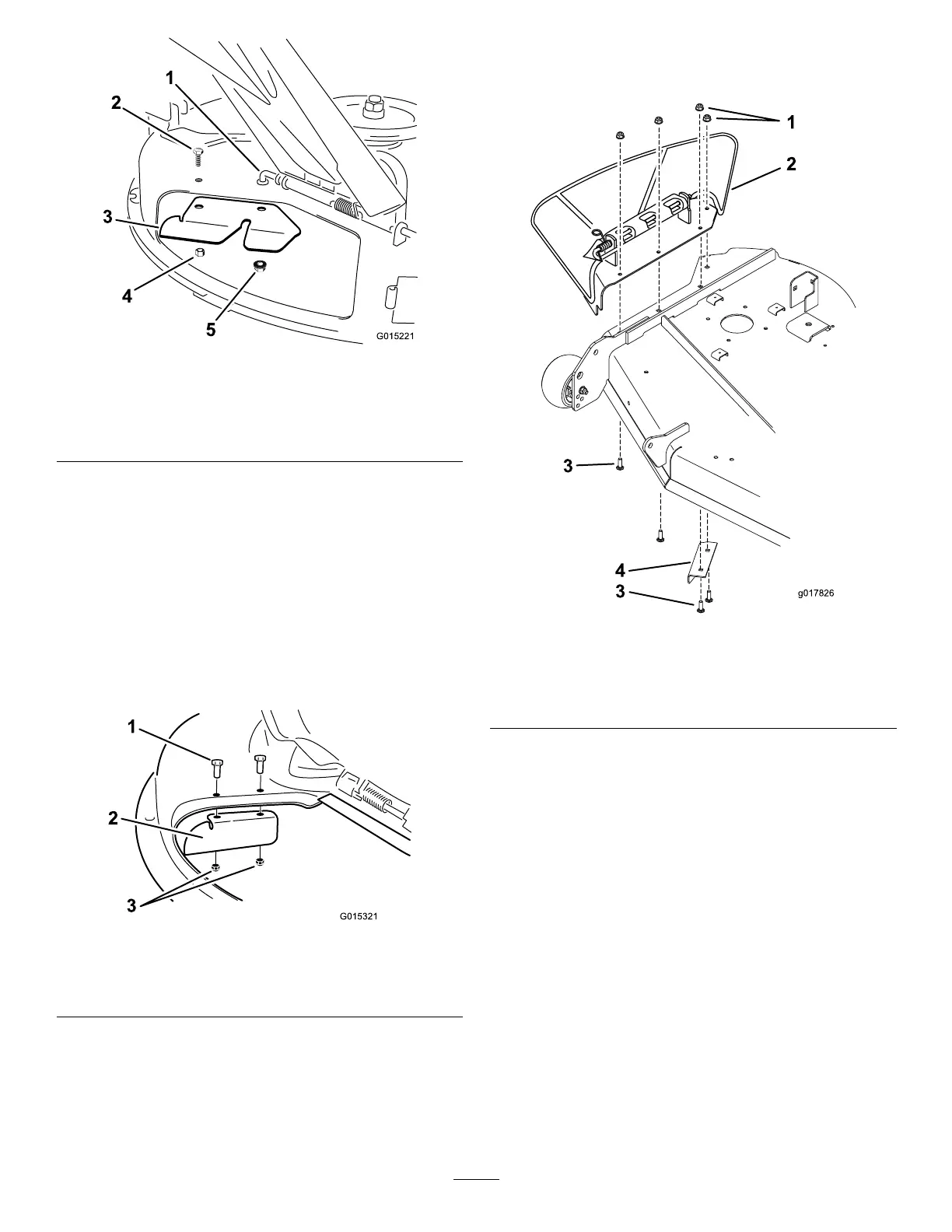 1
2
3
4
5
G015221

1
2
3
G015321

1
2
3
4
3
g017826