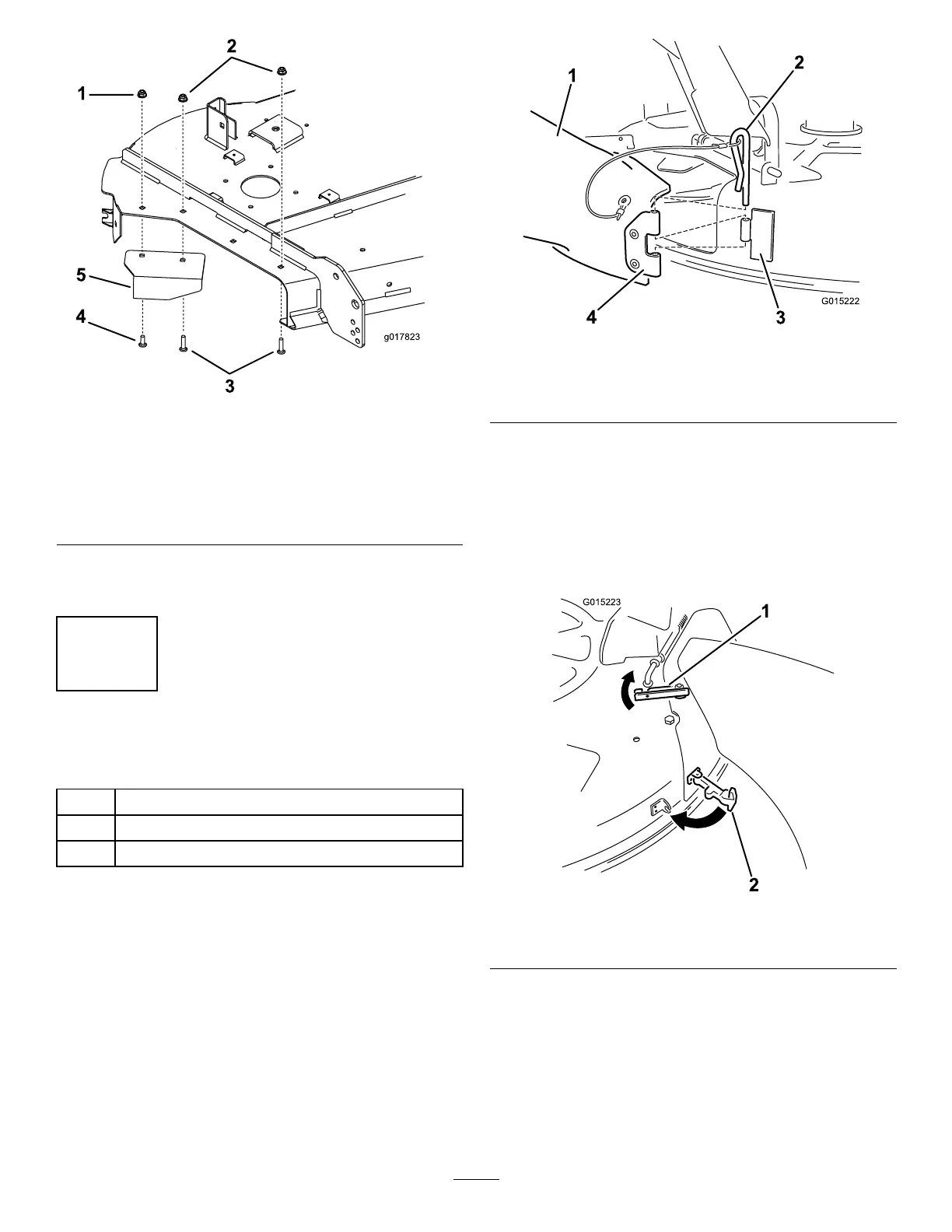 1
2
5
4
3
g017823

1
2
4
3
G015222

G015223
1
2