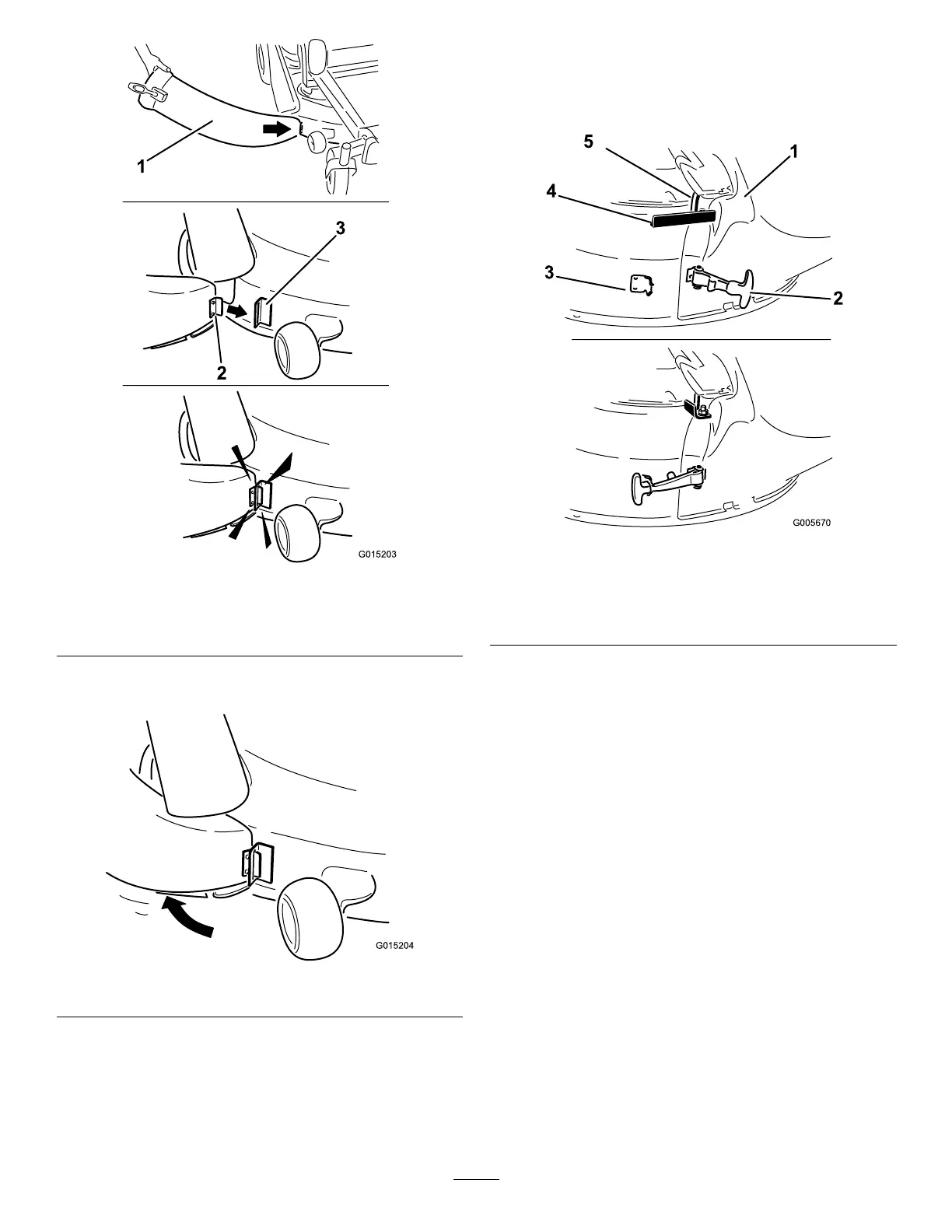 1

3

2

G015203

G015204

5

1

4

3

2

G005670