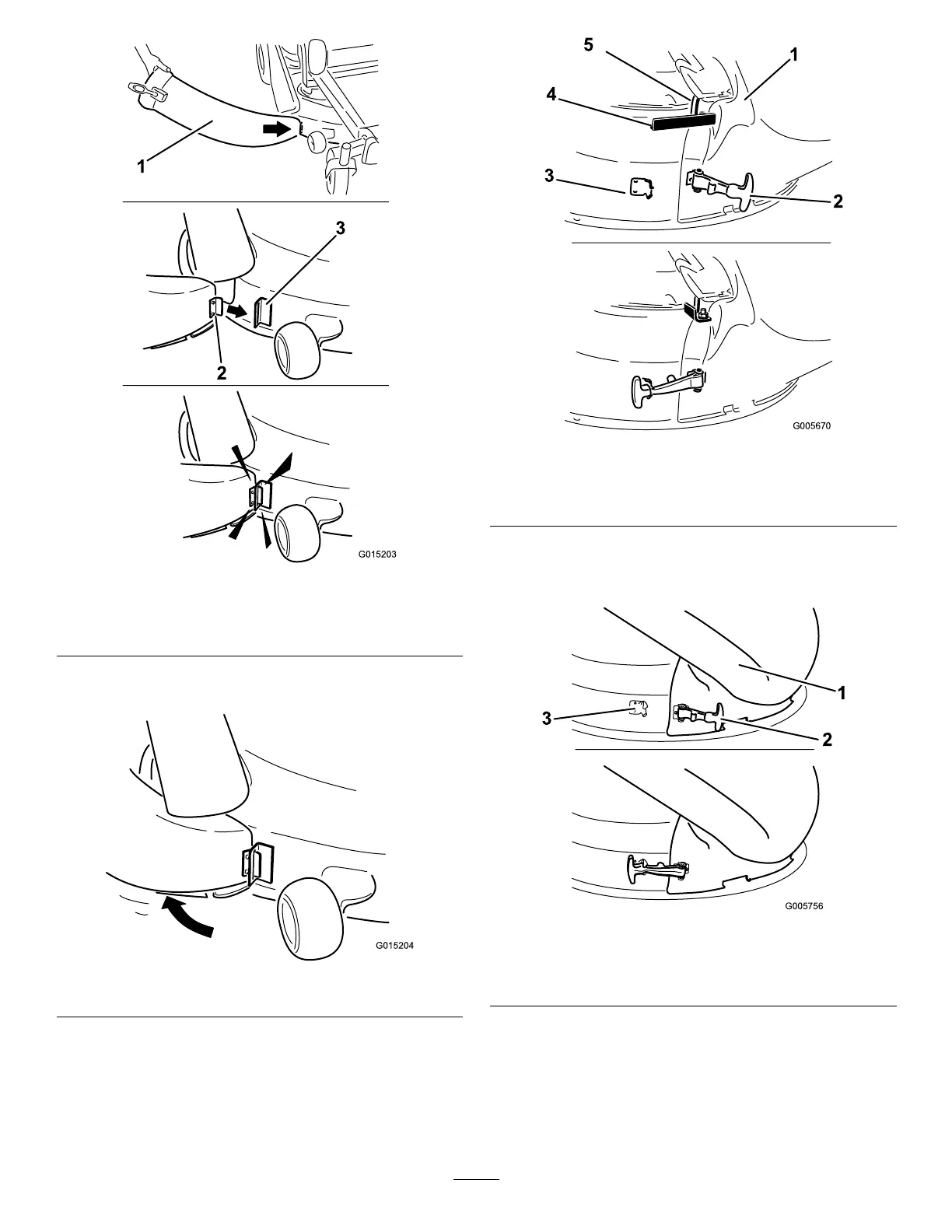 1

3

2

G015203

G015204

5

1

4

3

2

G005670

1

3

2

G005756