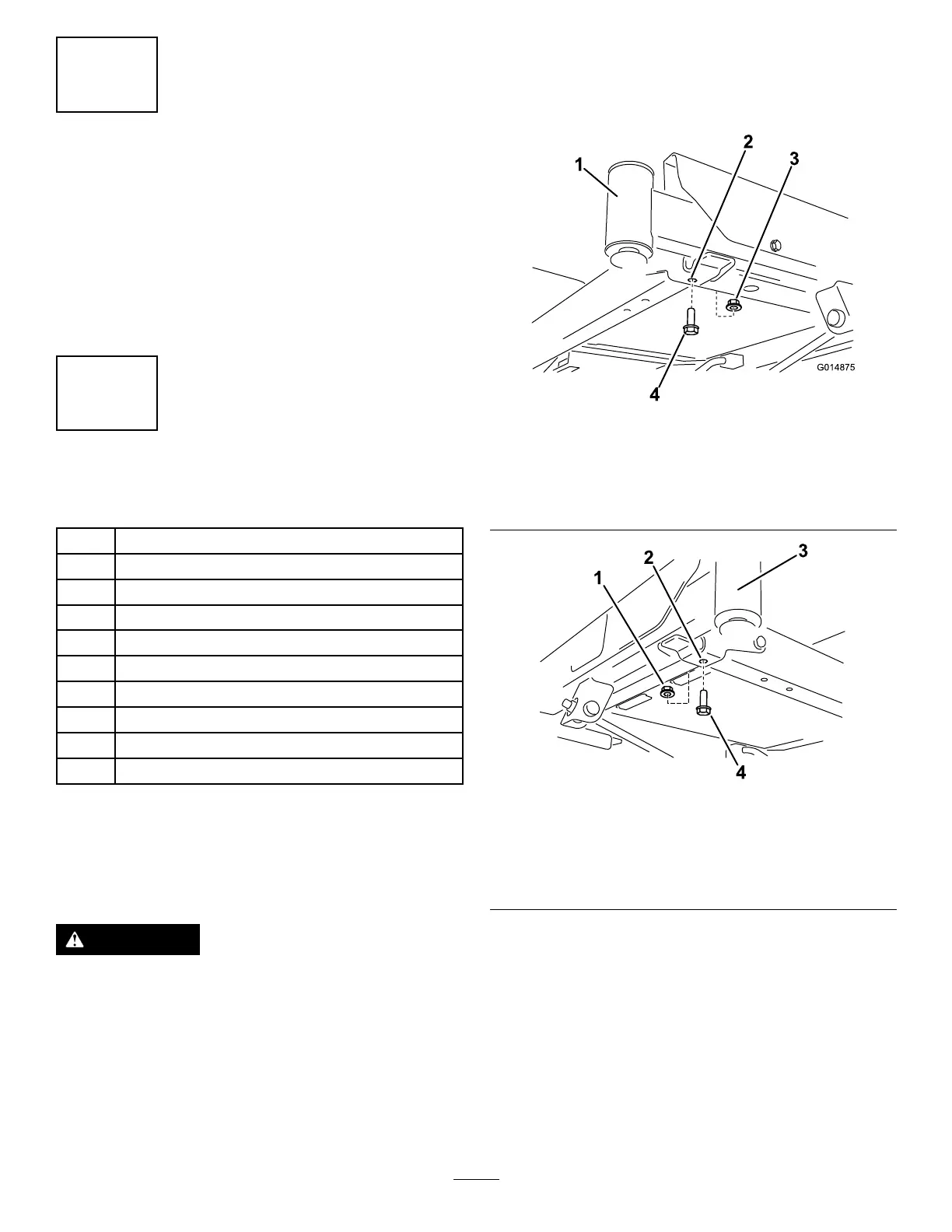 1
2
3
4
G014875

1
2
3
4