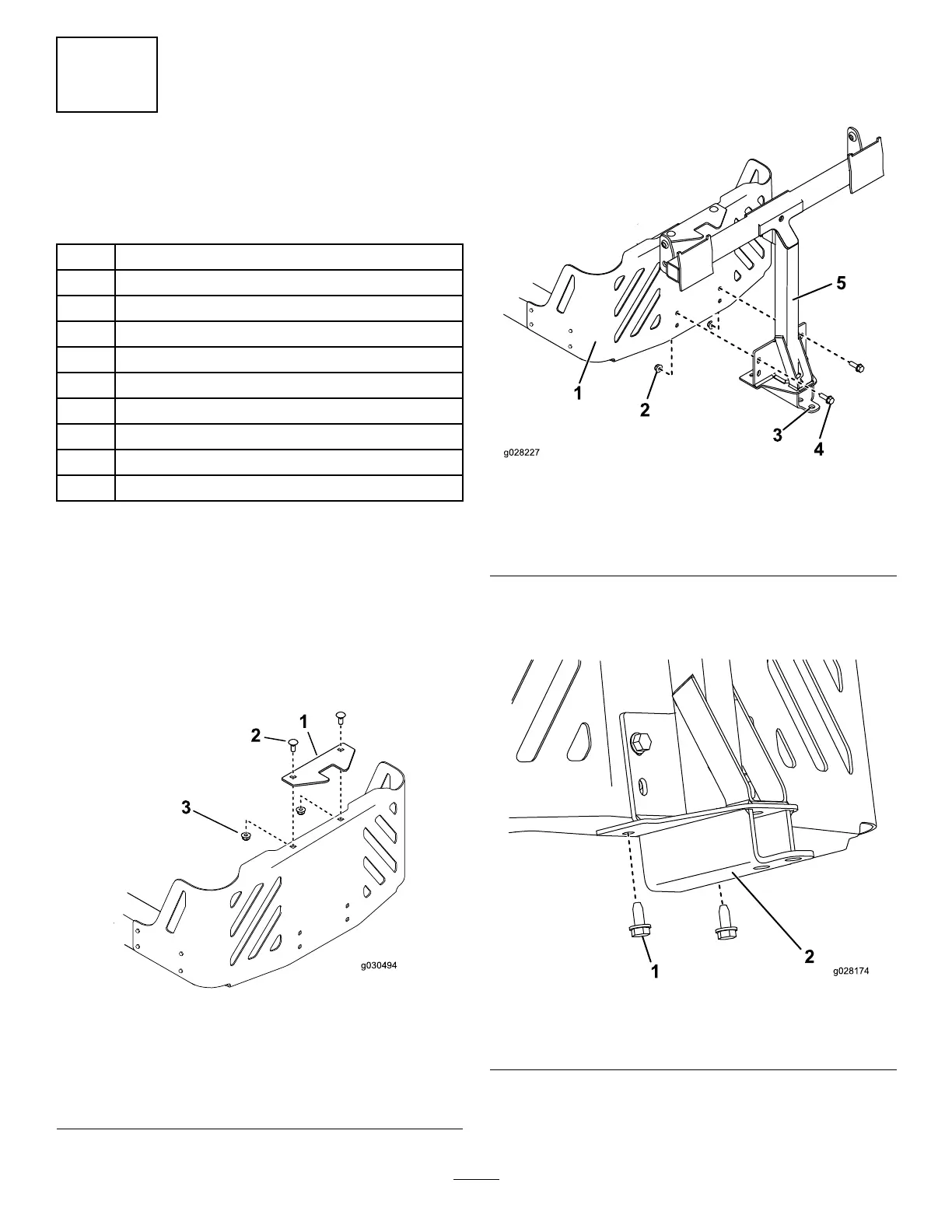 5
1
2
3
4
g028227

1
2
3
g030494

1
2
g028174