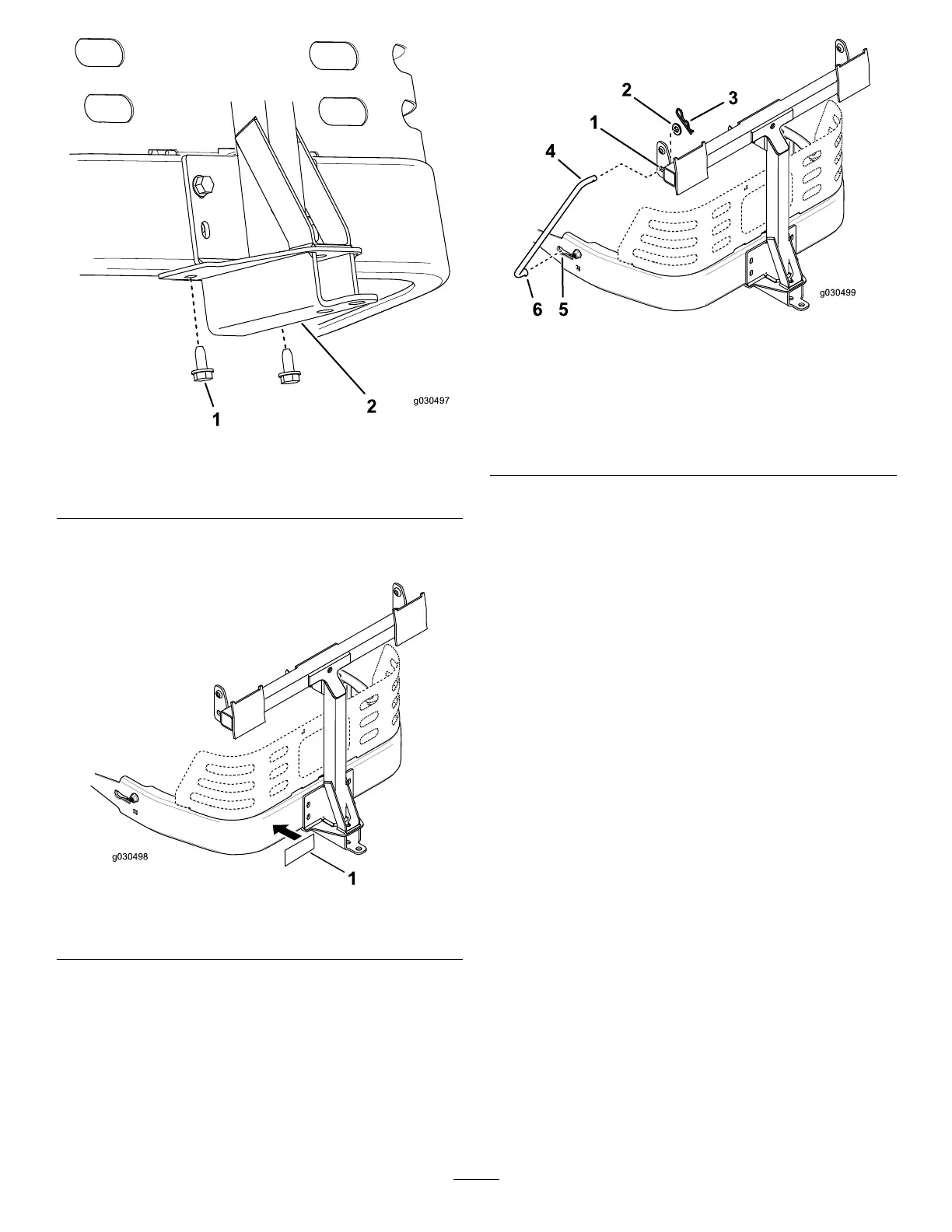 1

2

g030497

g030498

1

2

3

1

4

6

5

g030499