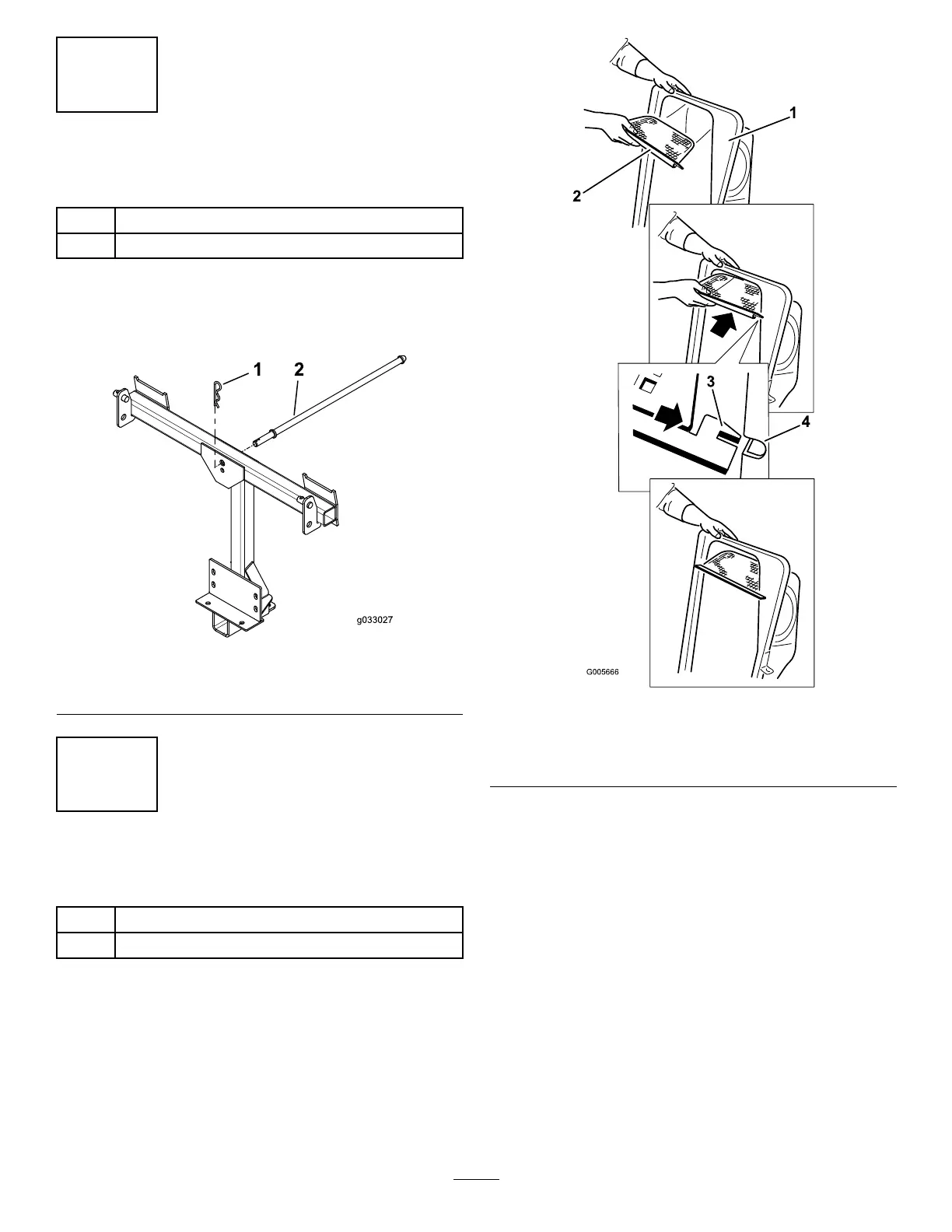 1

2

g033027

1

2

3

4

G005666