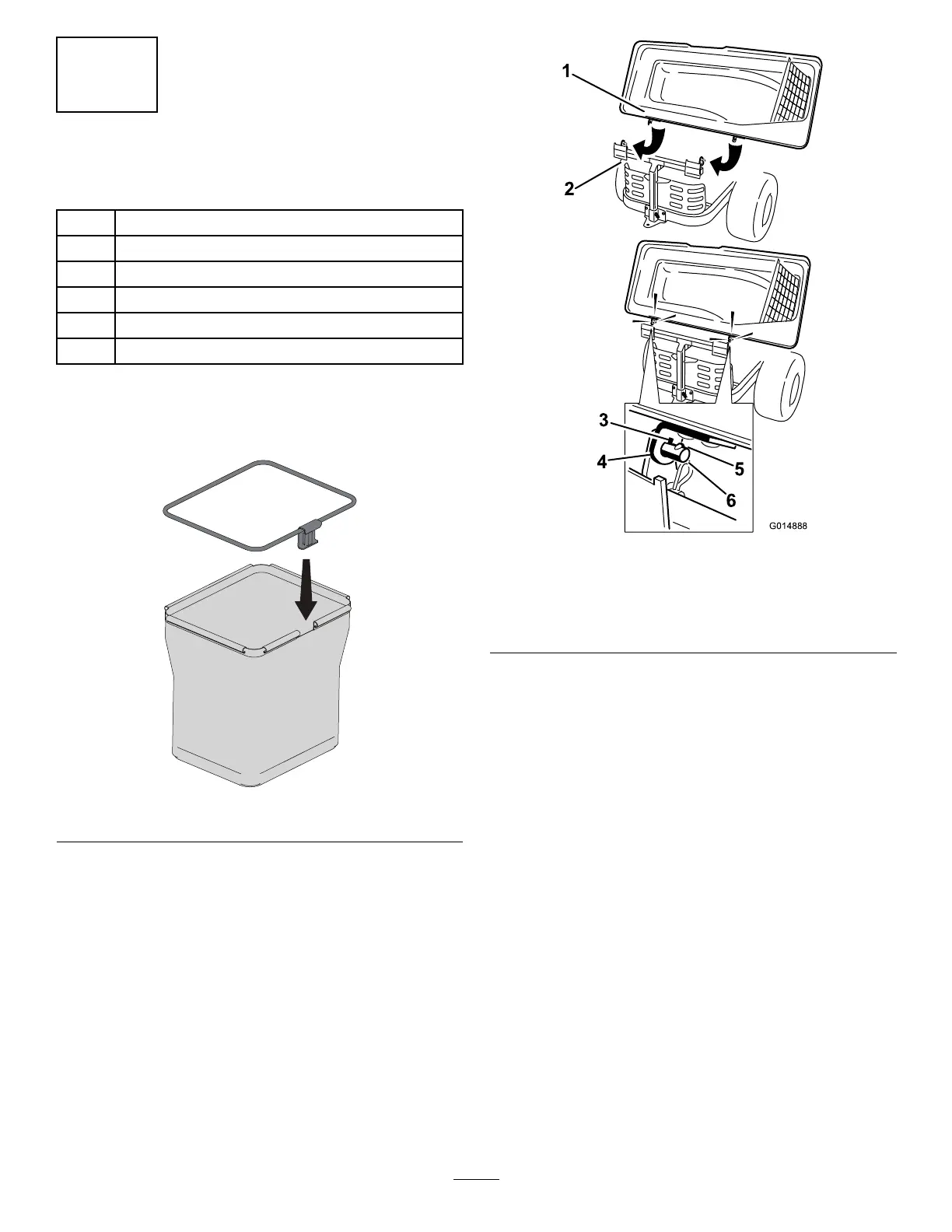 1

2

3

4

5

6

G014888