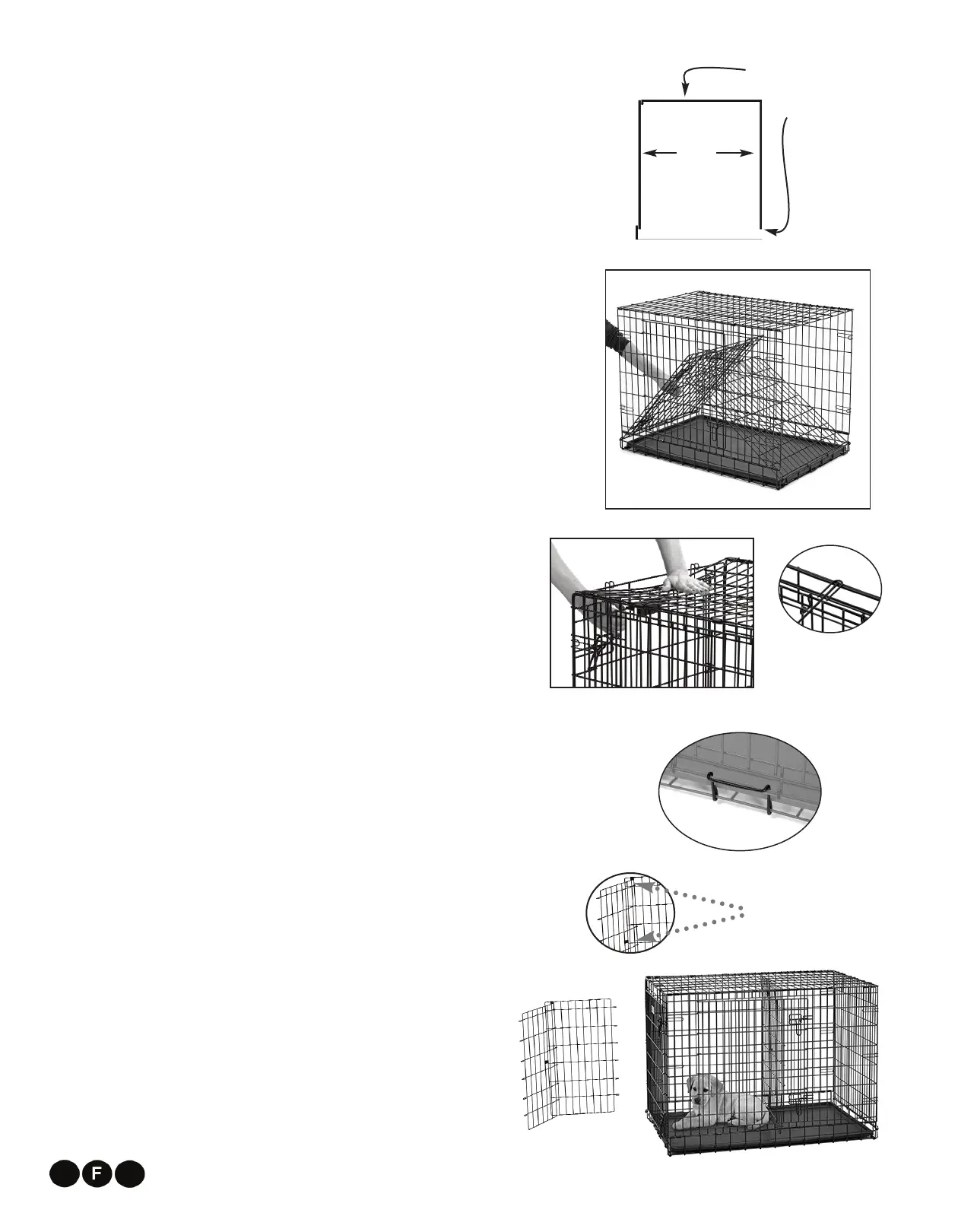 F