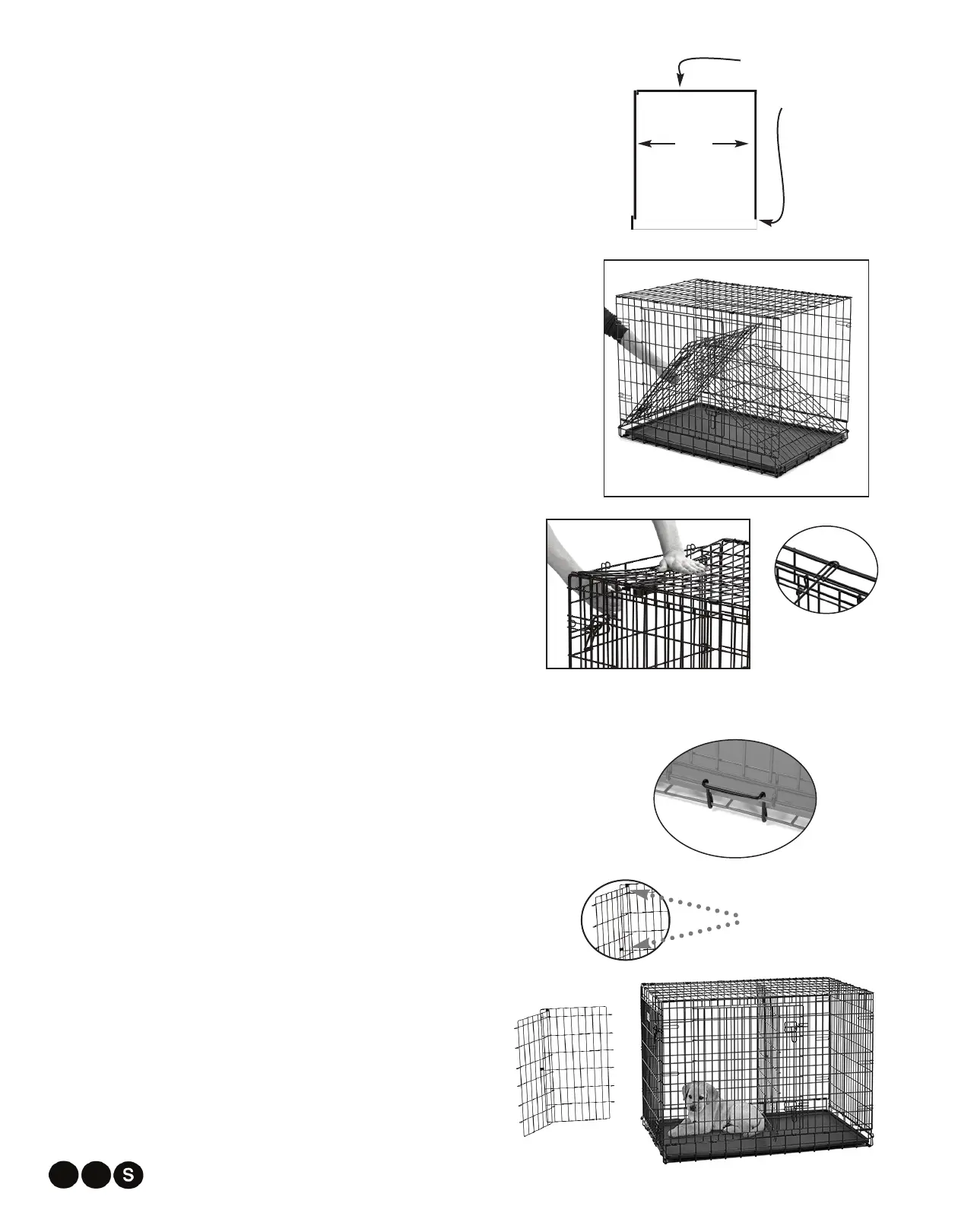 S