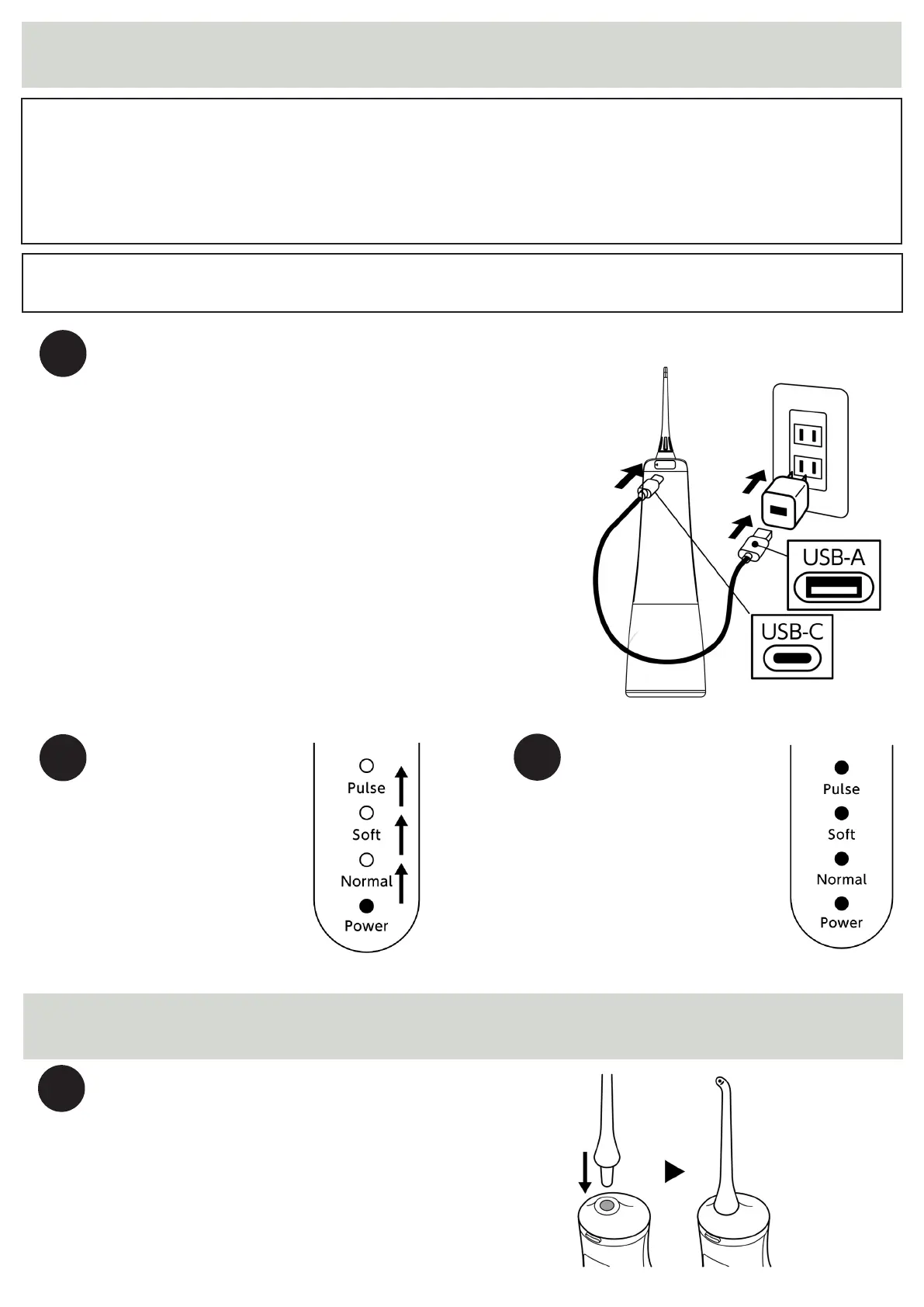 USB-A

USB-C

Pulse

Soft

Normal

Power

Pulse

Soft

Normal

Power