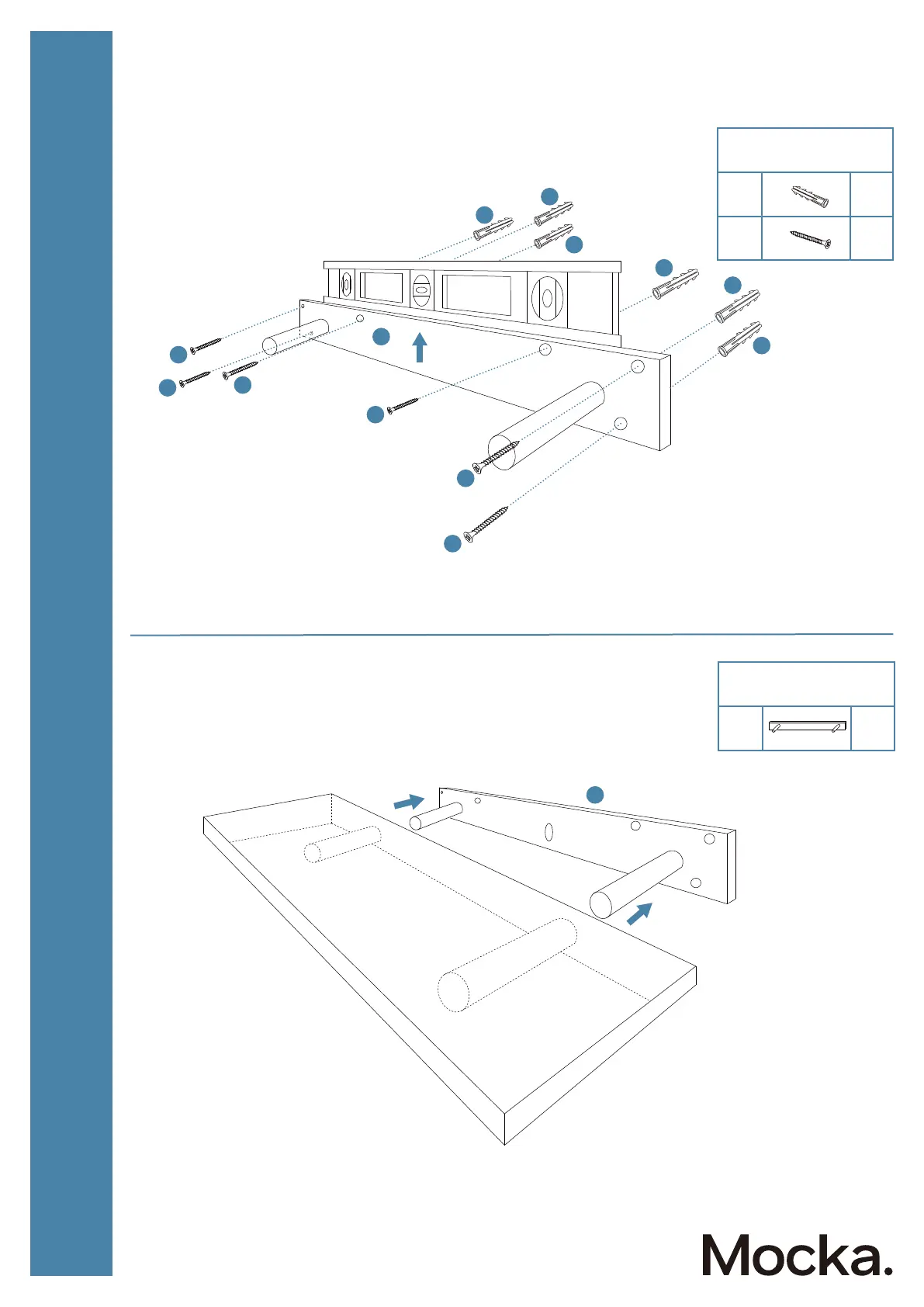 Mocka.