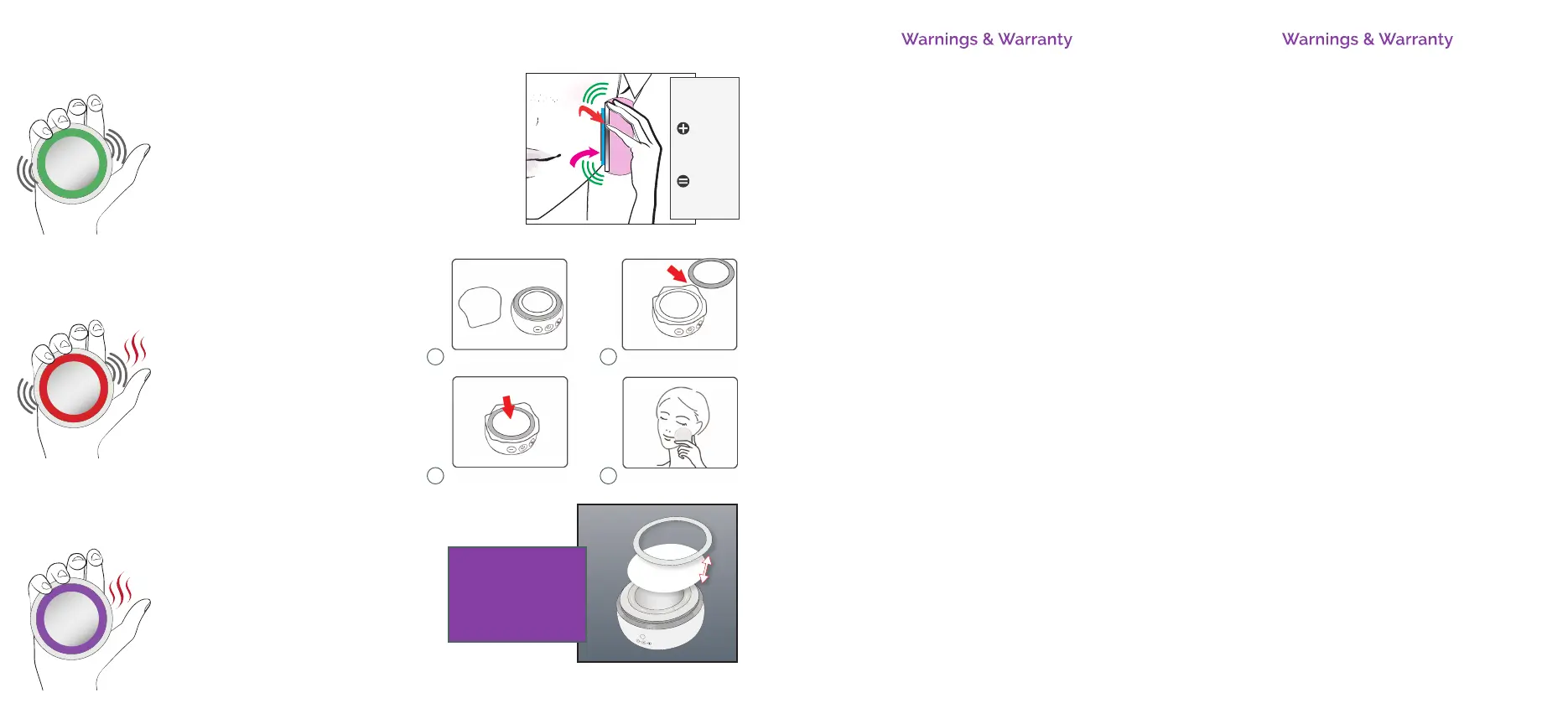 Warnings & Warranty

Warnings & Warranty