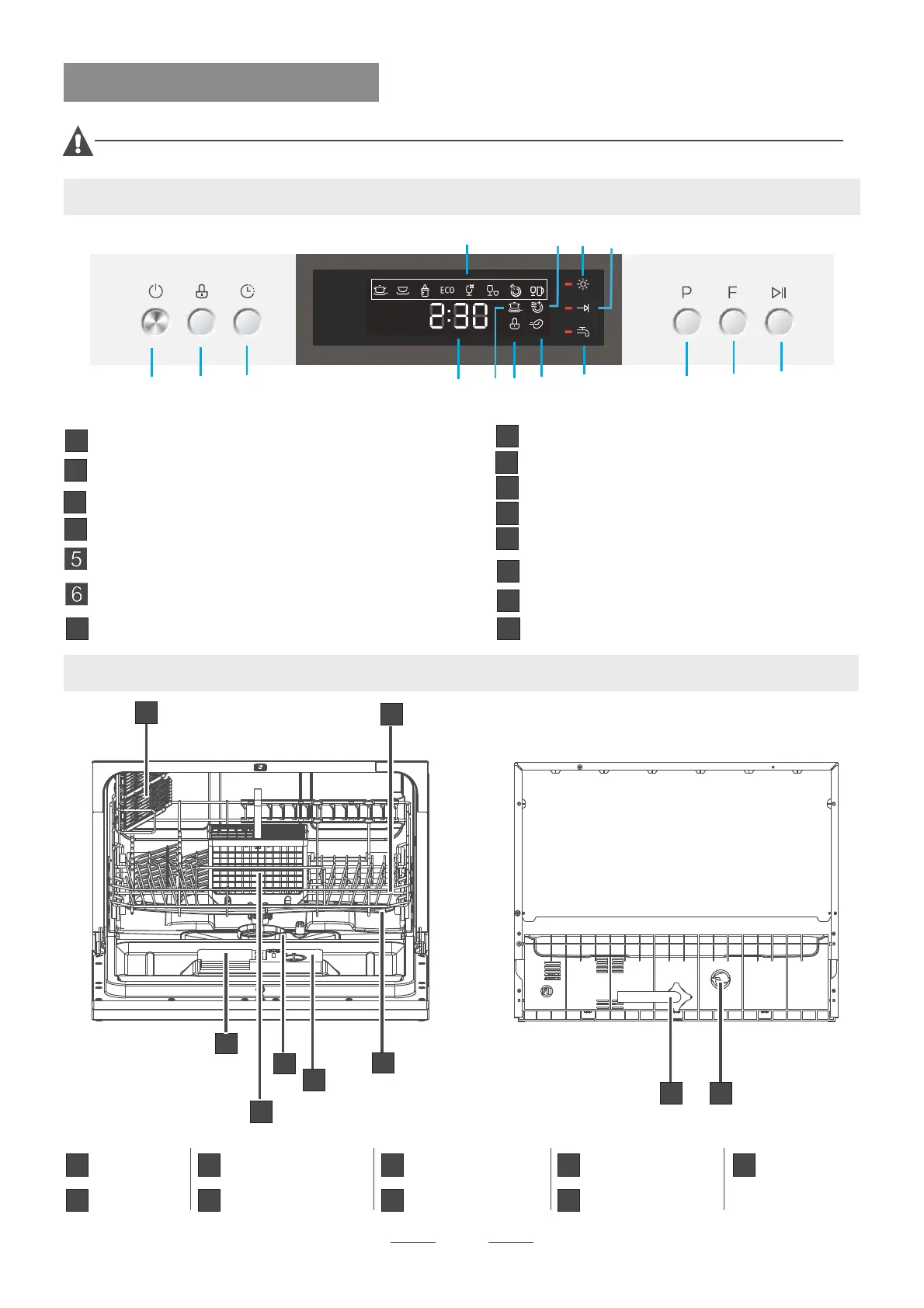 ECO

2:30

P F

5

6